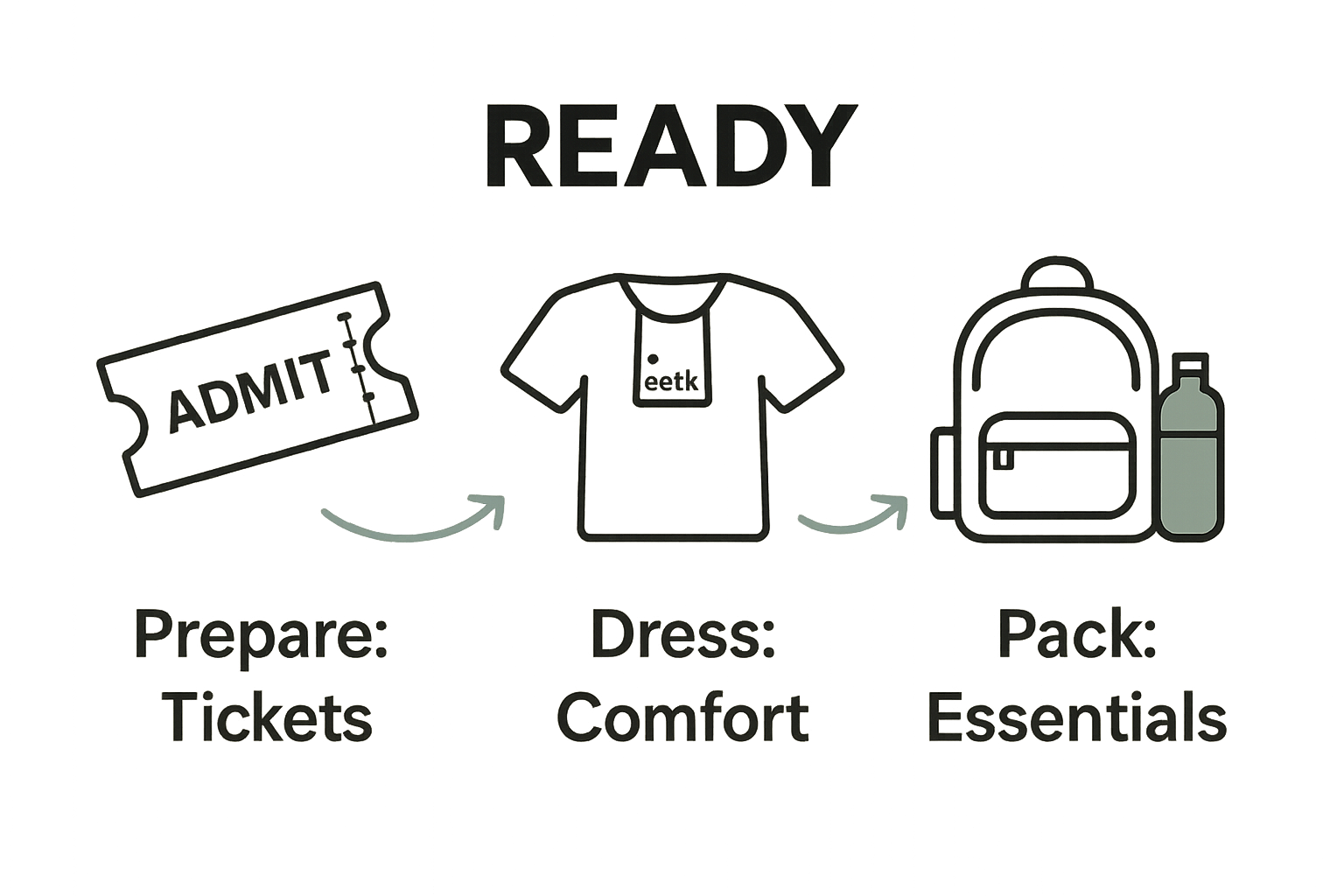 READY

ADMIT

eetk

Prepare: Tickets

Dress: Comfort

Pack: Essentials