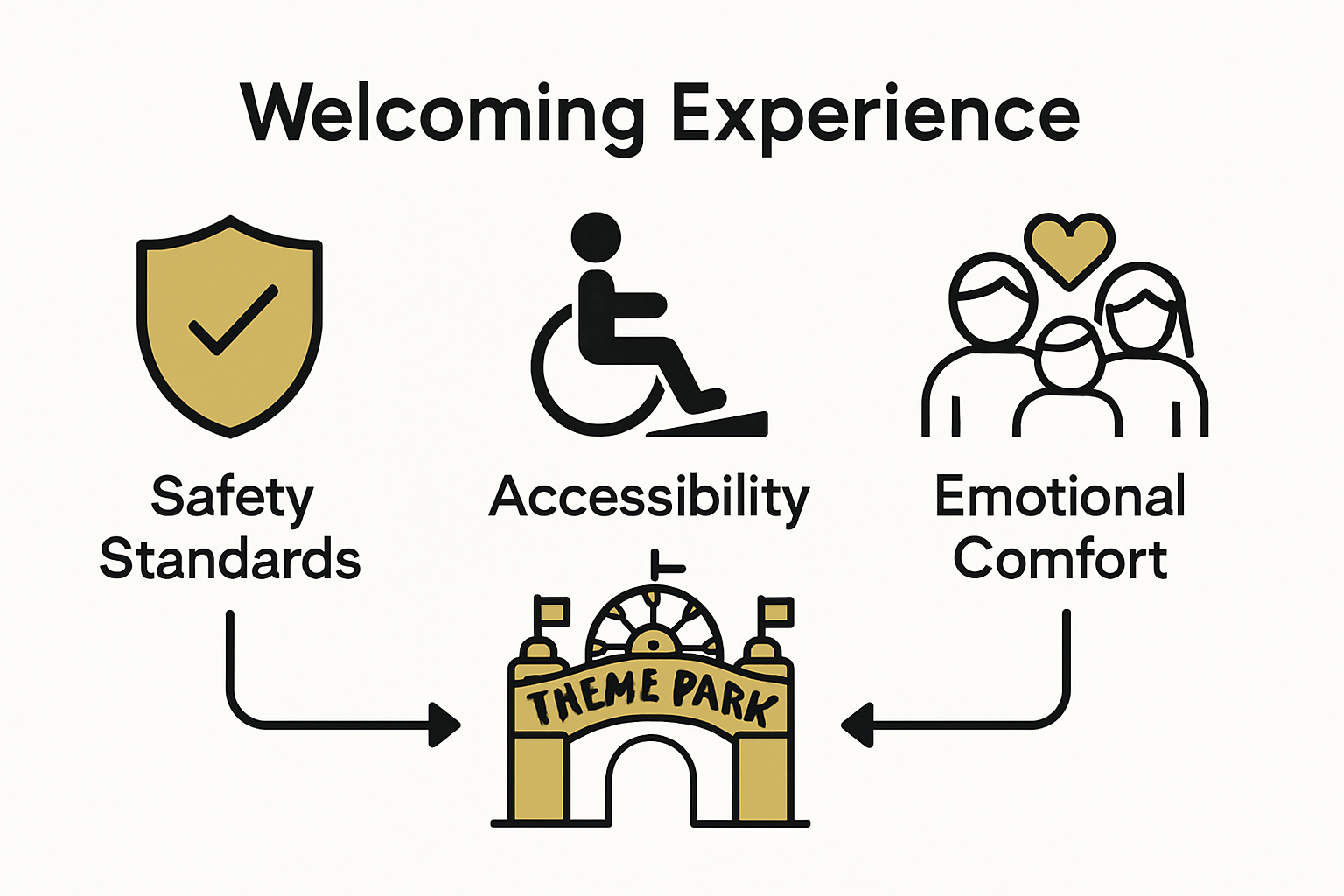 Welcoming Experience

Safety Standards

Accessibility

Emotional Comfort

THEME PARK