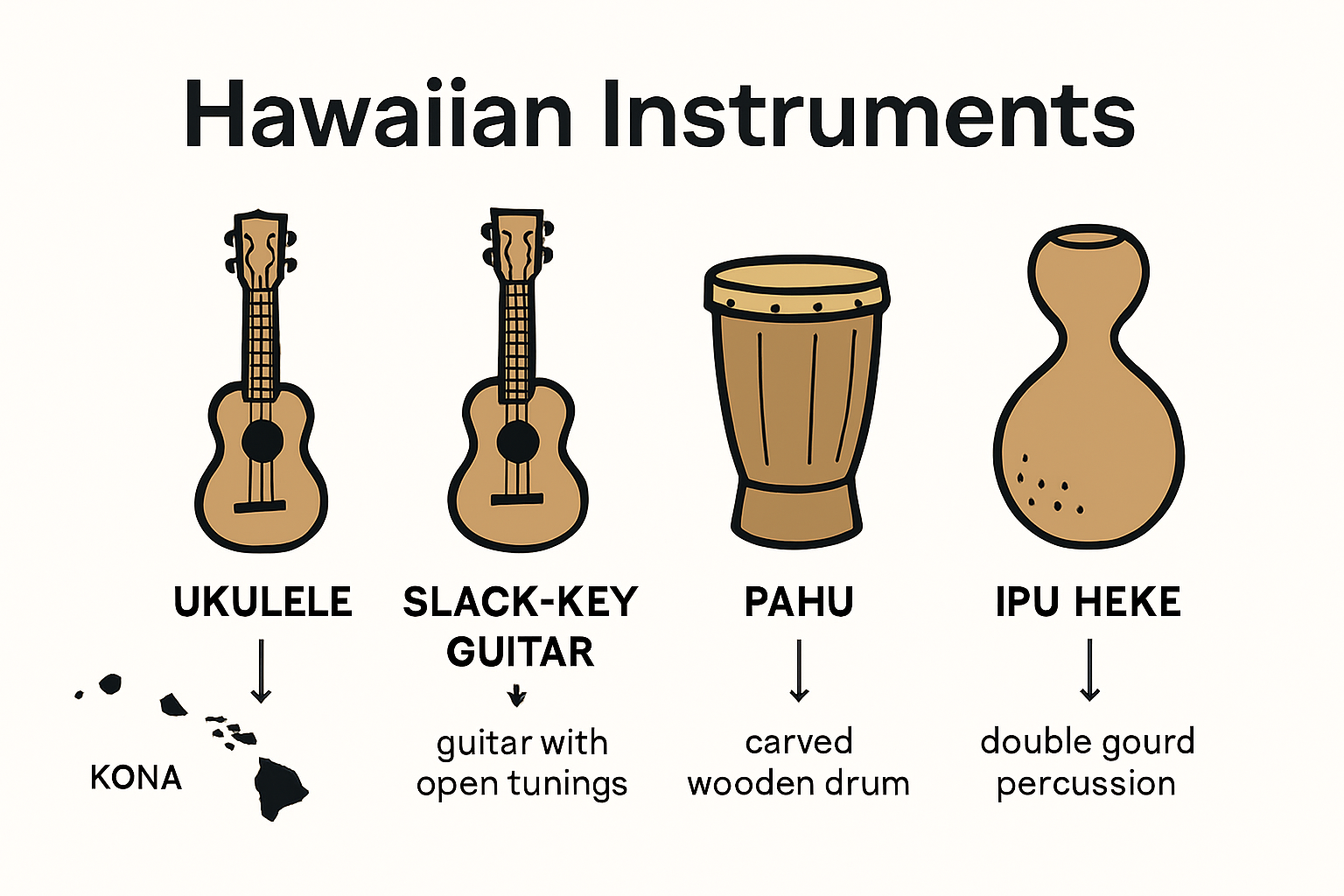 Hawaiian Instruments

UKULELE

KONA

SLACK-KEY GUITAR

guitar with open tunings

PAHU

carved wooden drum

IPU HEKE

double gourd percussion