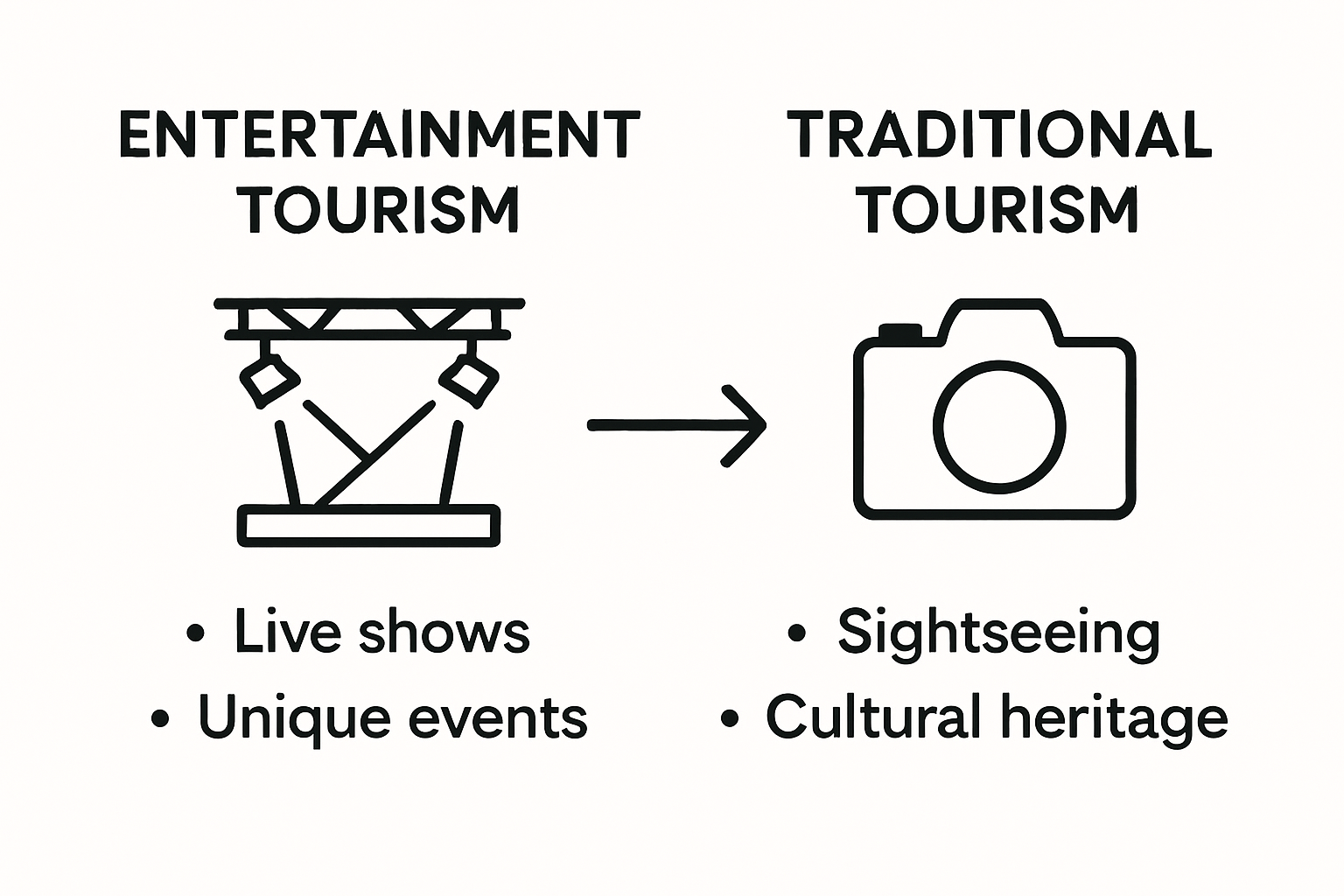 ENTERTAINMENT TOURISM

• Live shows
• Unique events

TRADITIONAL TOURISM

• Sightseeing
• Cultural heritage