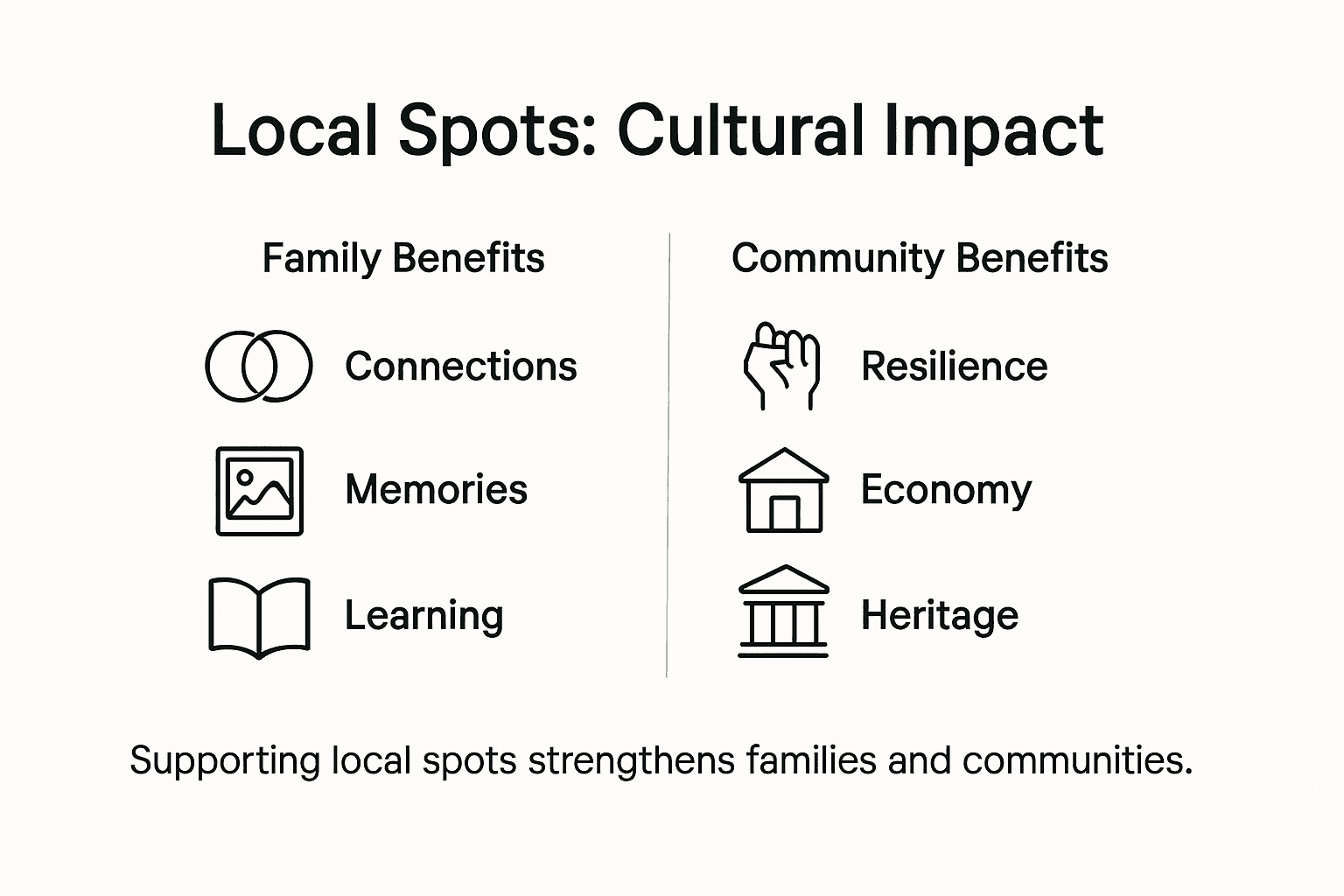 Local Spots: Cultural Impact

Family Benefits

Connections

Memories

Learning

Community Benefits

Resilience

Economy

Heritage

Supporting local spots strengthens families and communities.