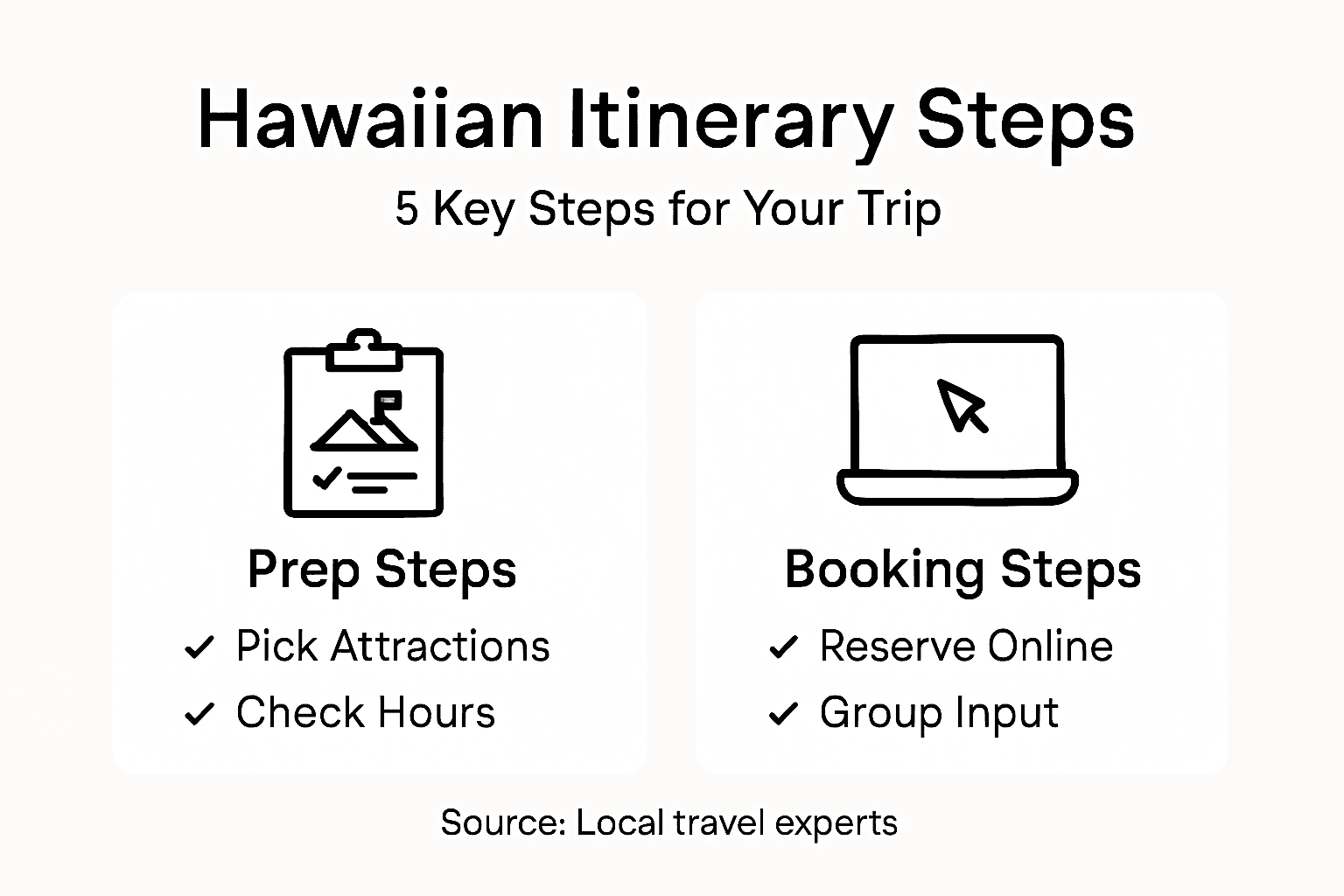 Hawaiian Itinerary Steps

5 Key Steps for Your Trip

Prep Steps

✓ Pick Attractions

✓ Check Hours

Booking Steps

✓ Reserve Online

✓ Group Input

Source: Local travel experts