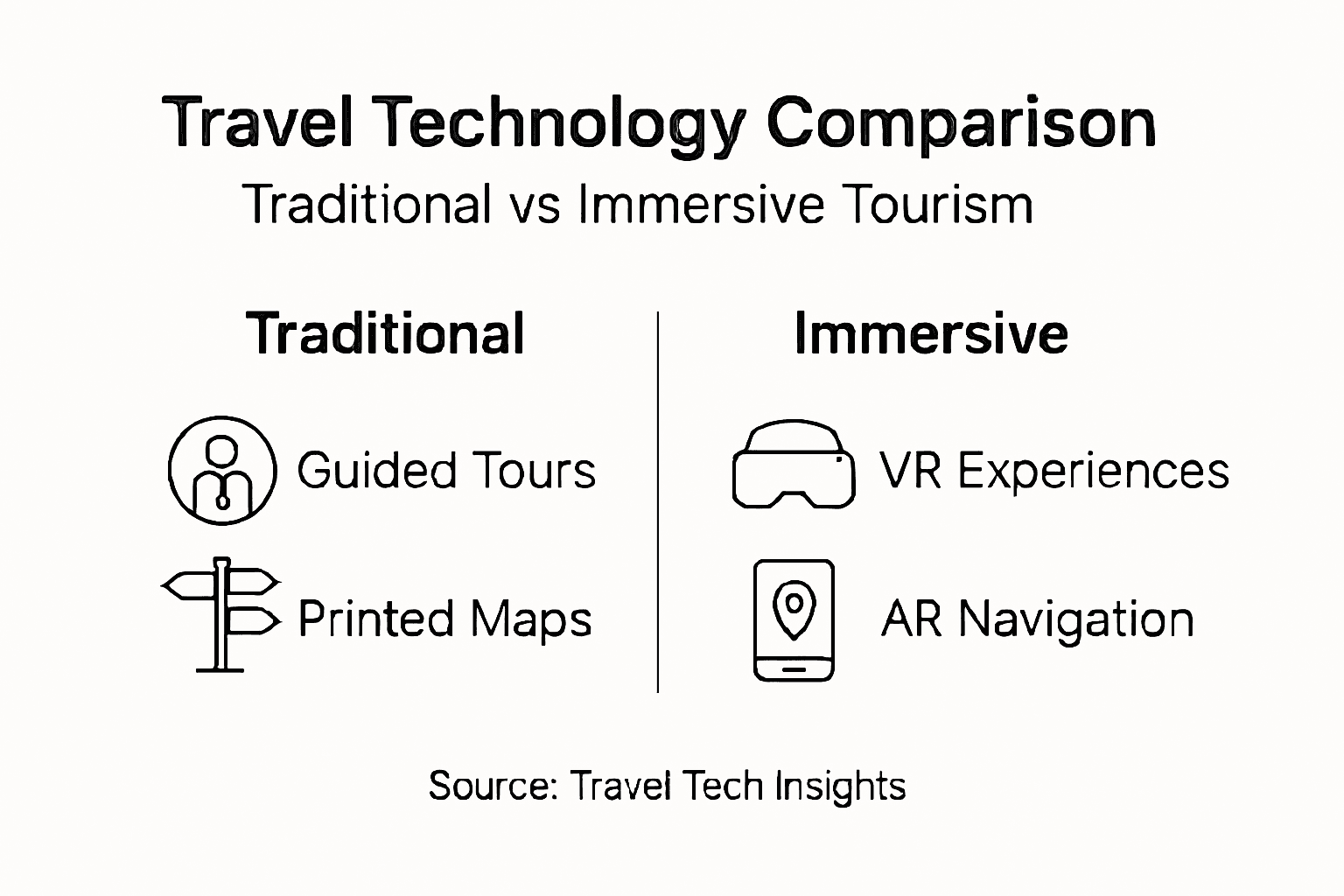 Travel Technology Comparison
Traditional vs Immersive Tourism

Traditional

Guided Tours

Printed Maps

Immersive

VR Experiences

AR Navigation

Source: Travel Tech Insights