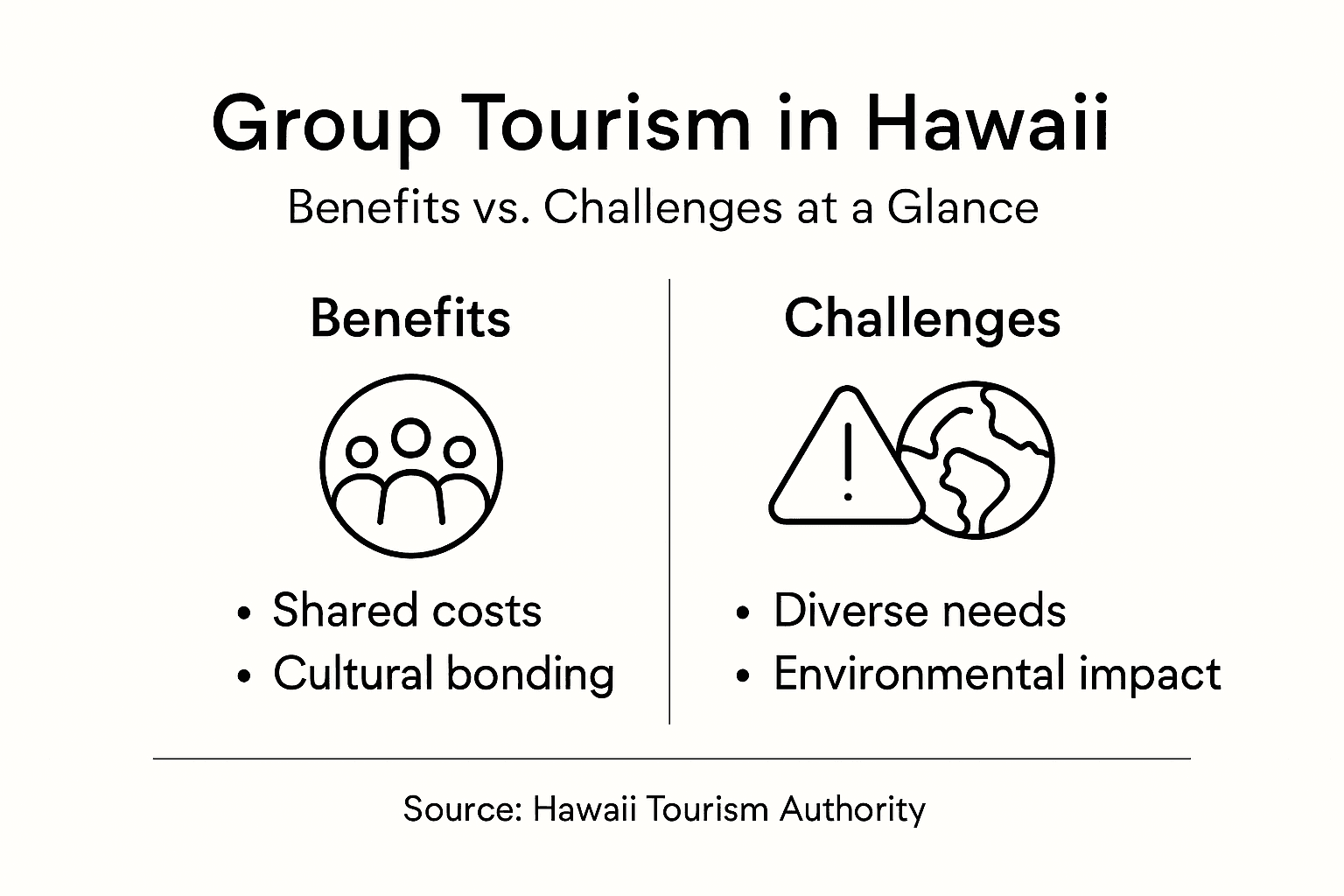 Group Tourism in Hawaii

Benefits vs. Challenges at a Glance

Benefits

• Shared costs
• Cultural bonding

Challenges

• Diverse needs
• Environmental impact

Source: Hawaii Tourism Authority