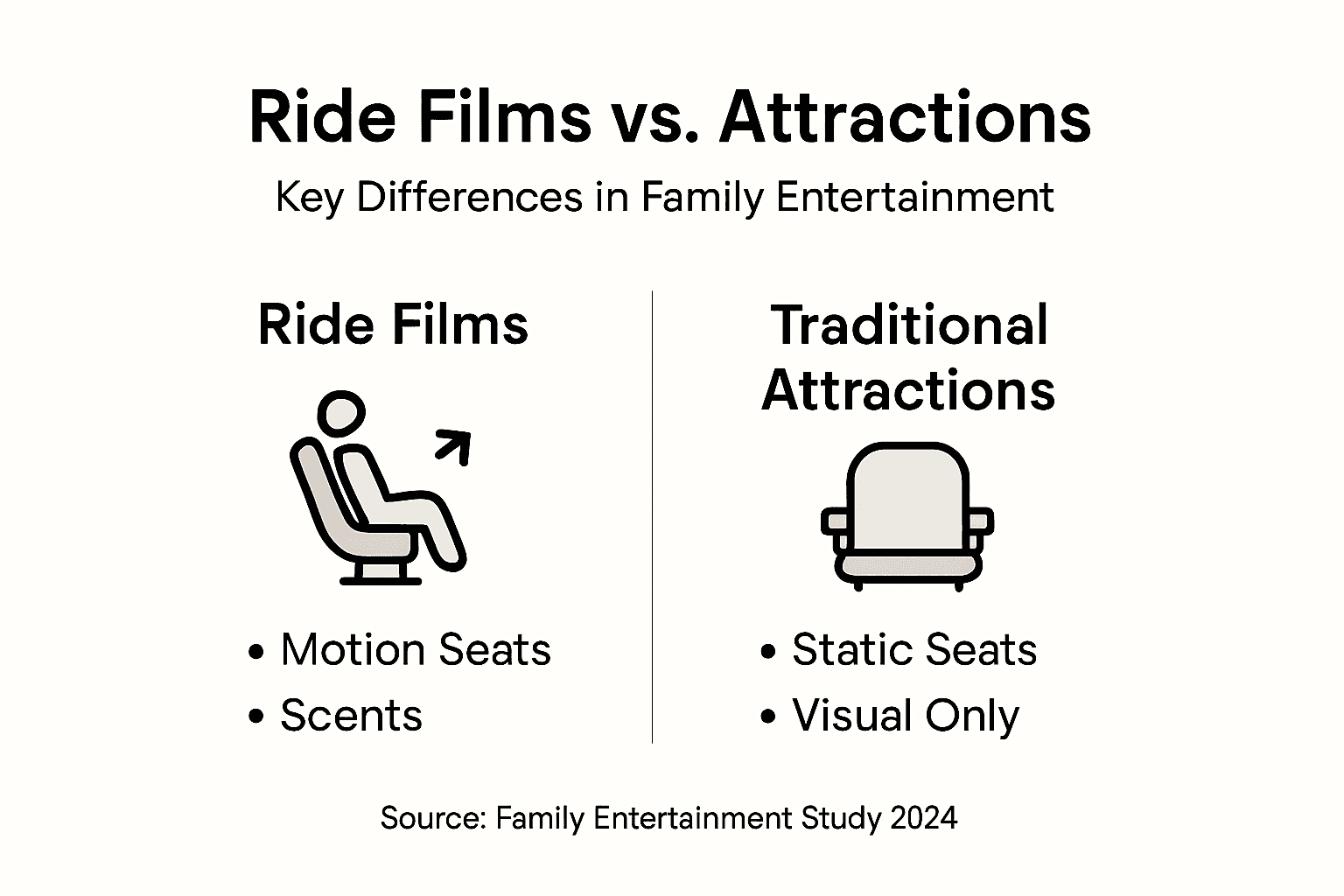 Ride Films vs. Attractions

Key Differences in Family Entertainment

Ride Films

• Motion Seats
• Scents

Traditional Attractions

• Static Seats
• Visual Only

Source: Family Entertainment Study 2024