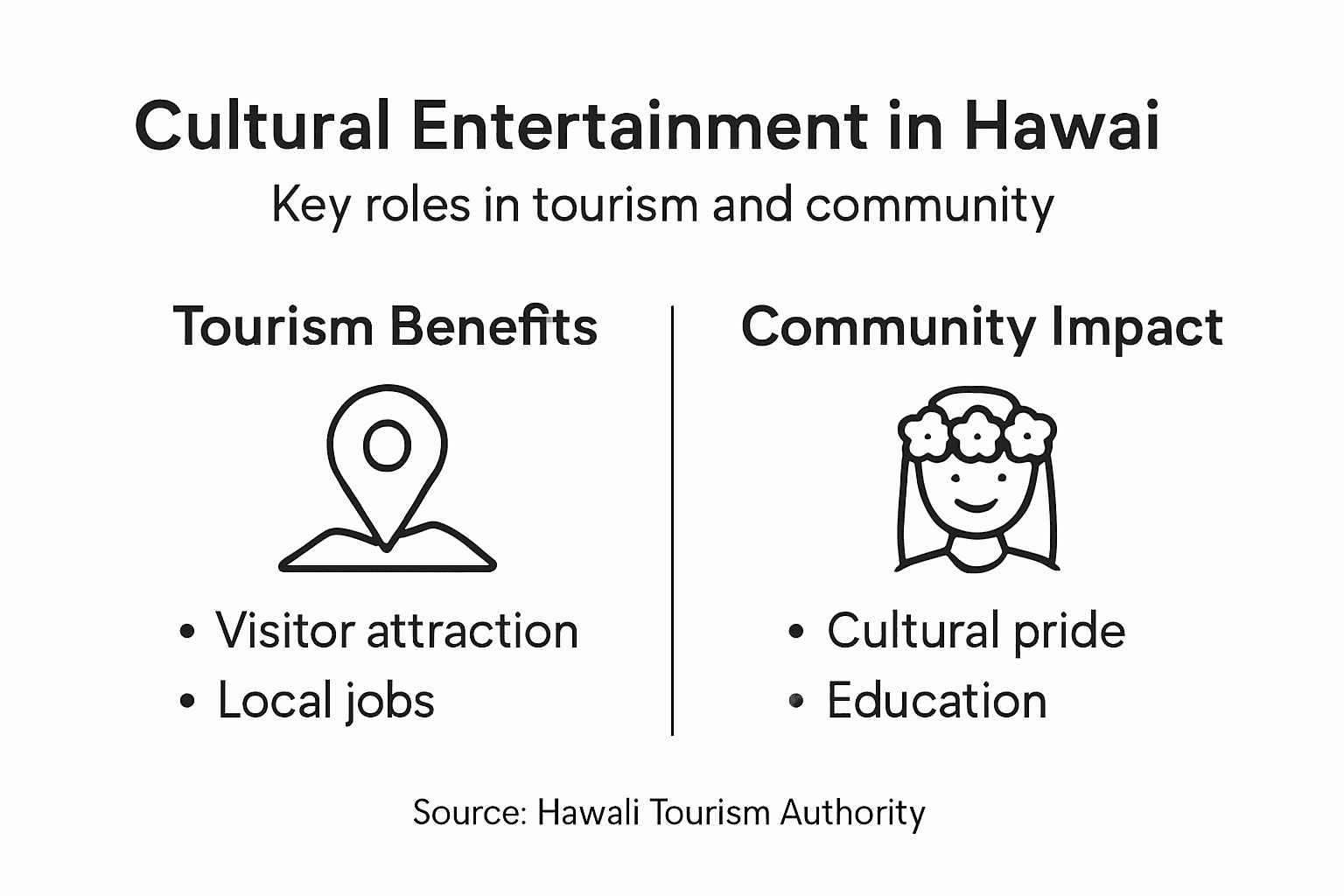 Cultural Entertainment in Hawai

Key roles in tourism and community

Tourism Benefits

• Visitor attraction
• Local jobs

Community Impact

• Cultural pride
• Education

Source: Hawali Tourism Authority