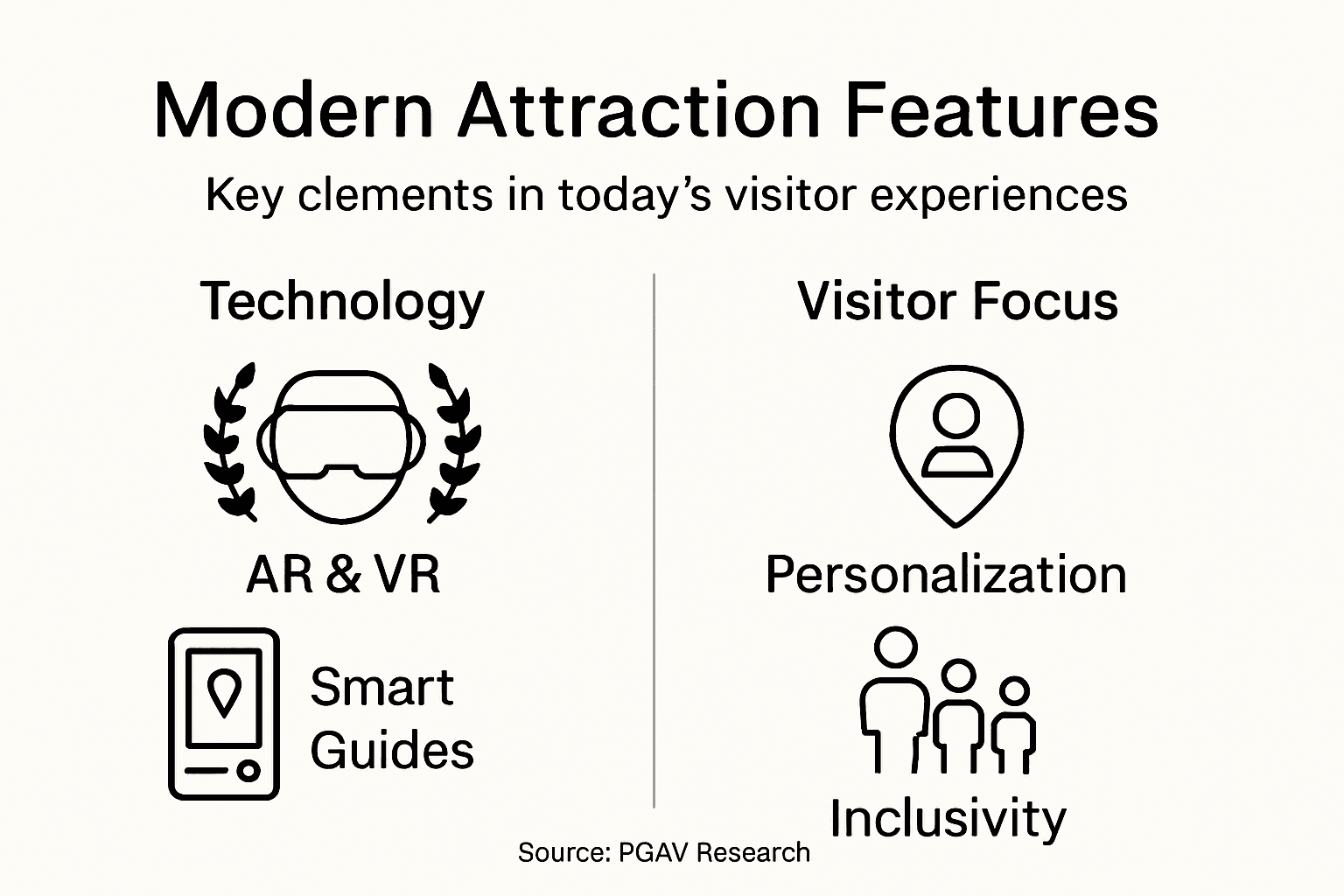 Modern Attraction Features

Key clements in today's visitor experiences

Technology

AR & VR

Smart Guides

Visitor Focus

Personalization

Inclusivity

Source: PGAV Research