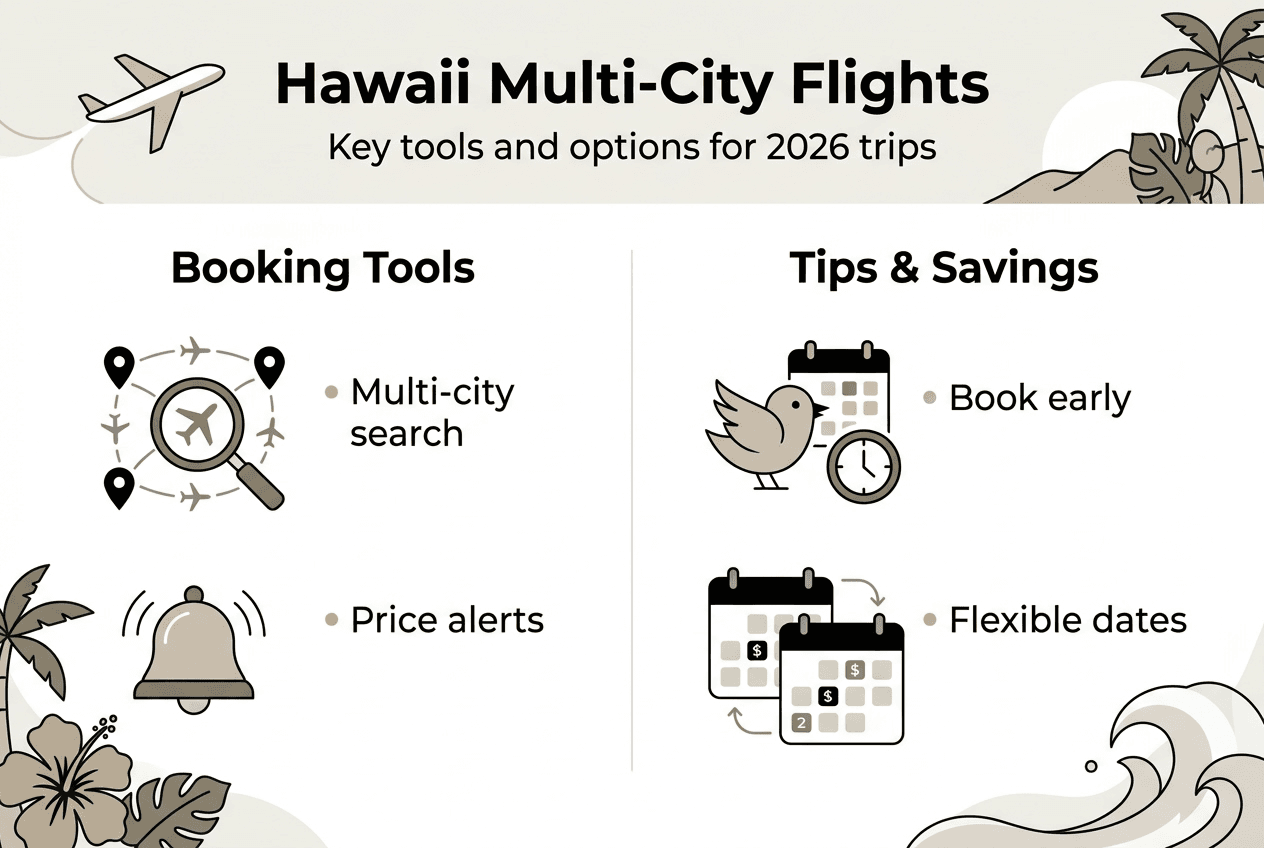 Hawaii Multi-City Flights

Key tools and options for 2026 trips

Booking Tools

• Multi-city search

• Price alerts

Tips & Savings

• Book early

• Flexible dates

$

$

$

2