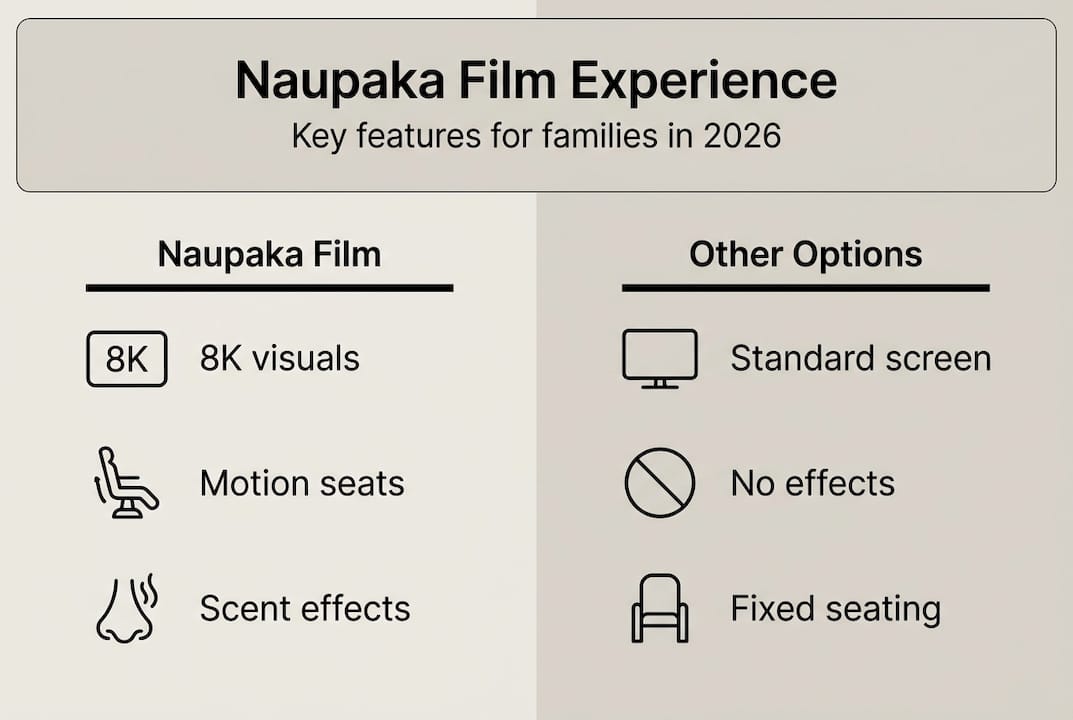 Naupaka Film Experience
Key features for families in 2026

Naupaka Film

8K 8K visuals

Motion seats

Scent effects

Other Options

Standard screen

No effects

Fixed seating