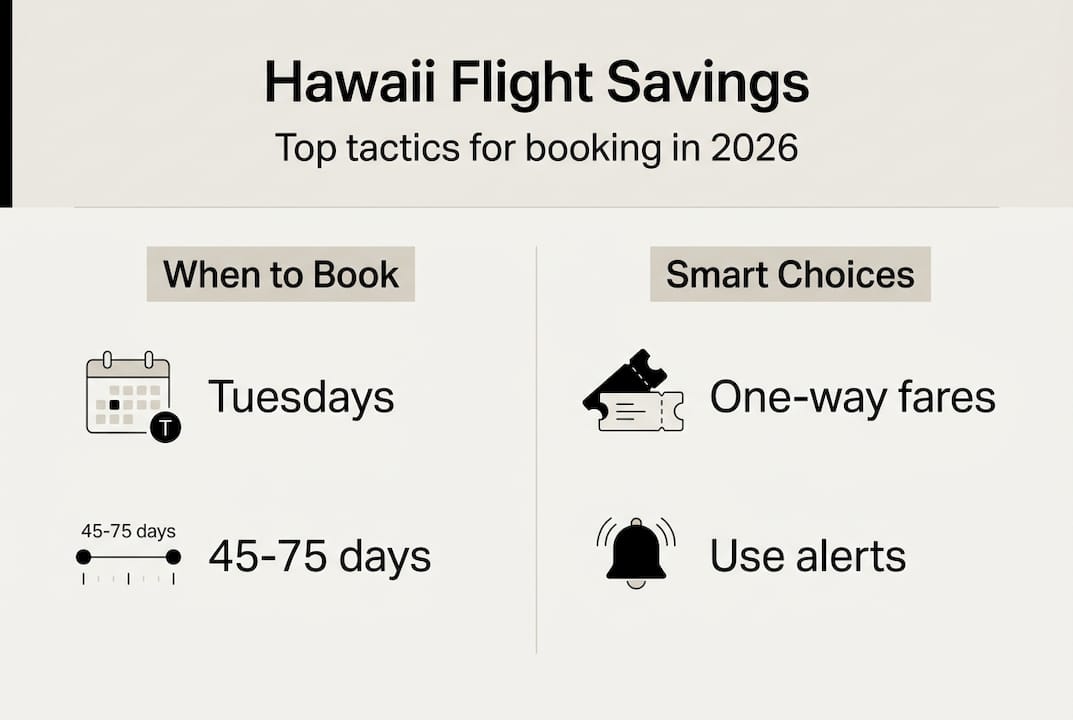 Hawaii Flight Savings

Top tactics for booking in 2026

When to Book

T

Tuesdays

45-75 days

45-75 days

Smart Choices

One-way fares

Use alerts