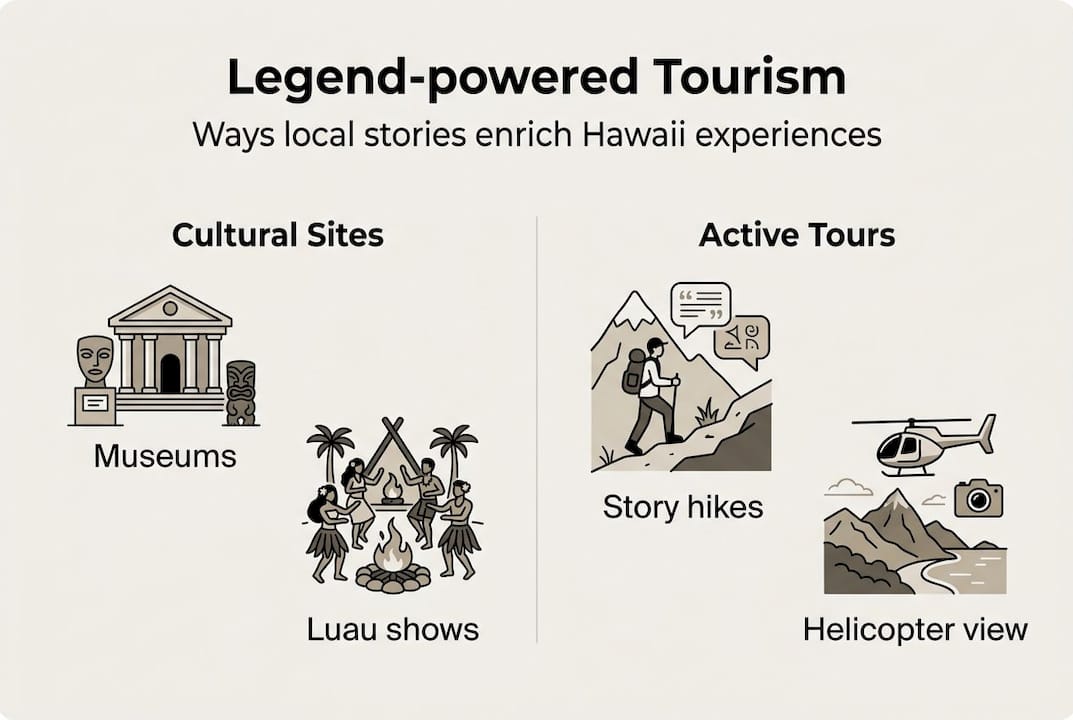 Legend-powered Tourism

Ways local stories enrich Hawaii experiences

Cultural Sites

Museums

Luau shows

Active Tours

Story hikes

Helicopter view