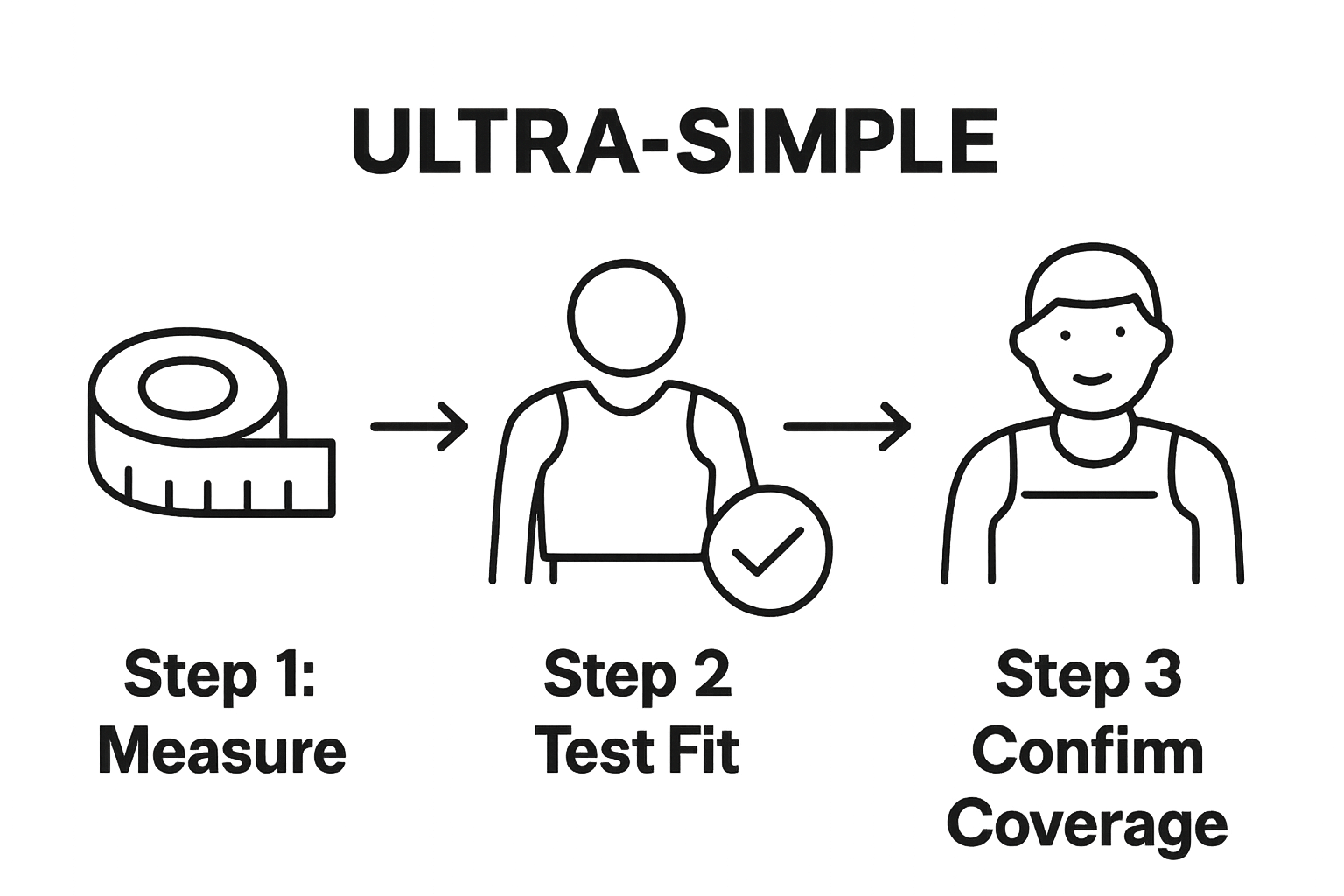 ULTRA-SIMPLE

Step 1:
Measure

Step 2
Test Fit

Step 3
Confim
Coverage