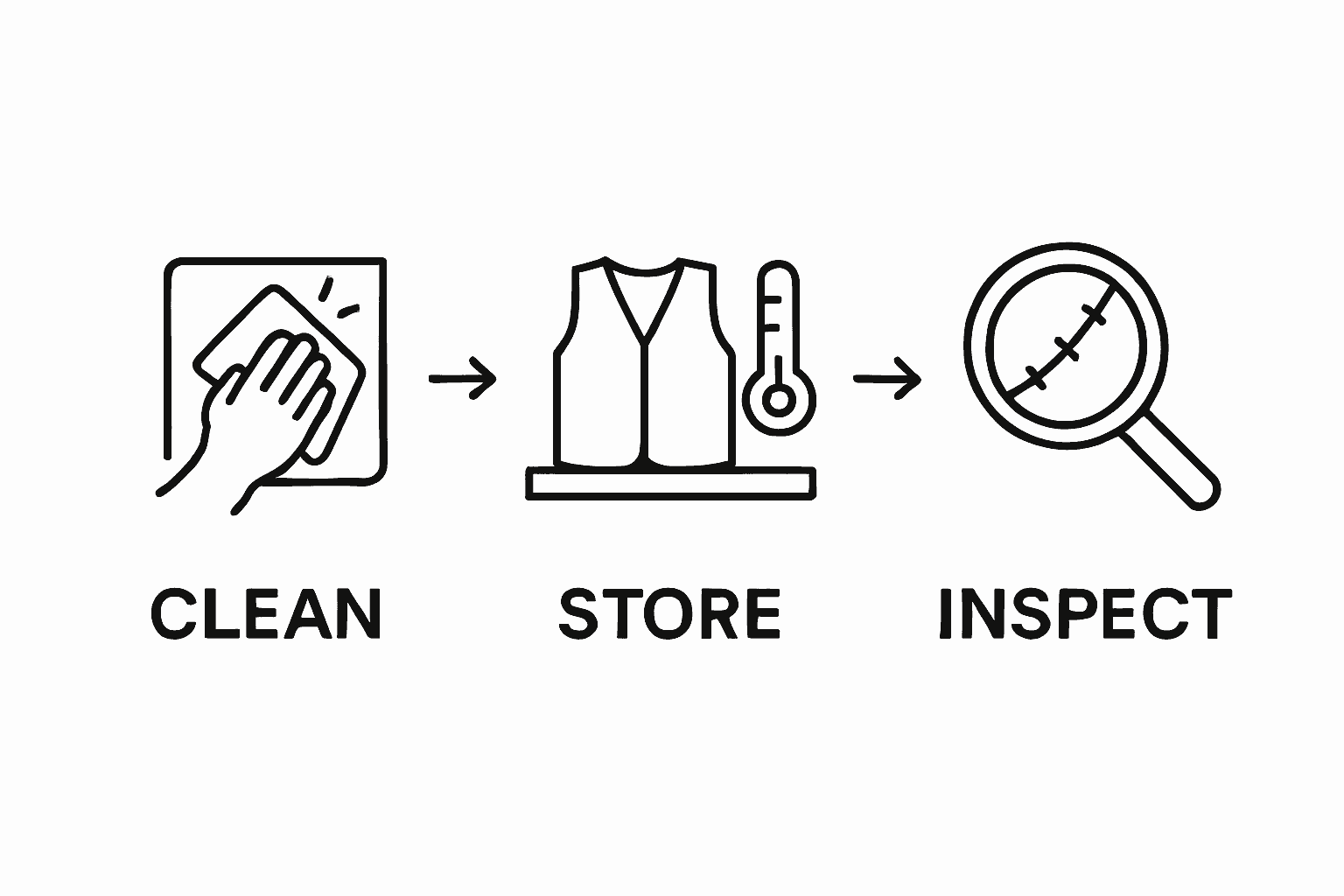 CLEAN

STORE

INSPECT