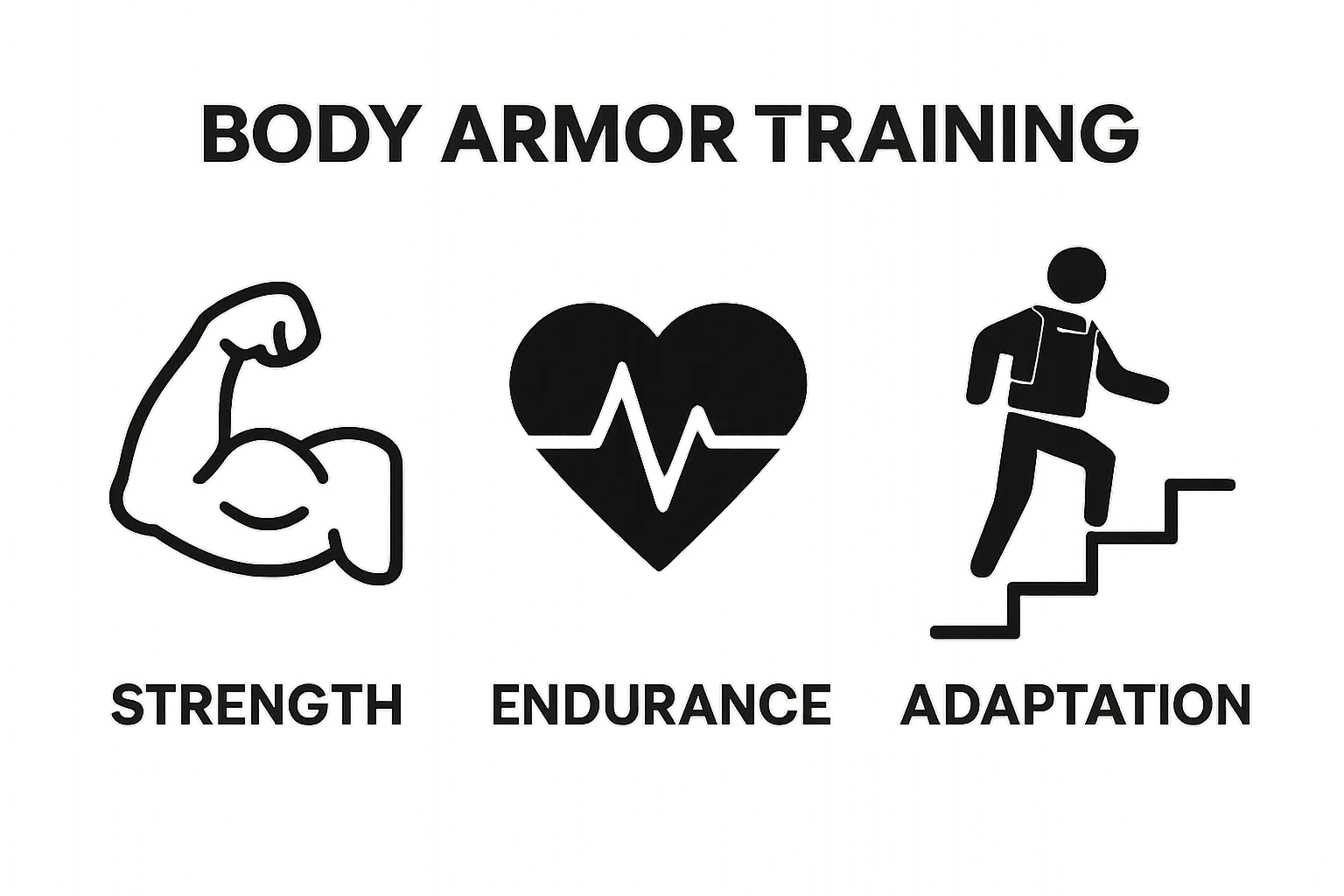 BODY ARMOR TRAINING

STRENGTH

ENDURANCE

ADAPTATION