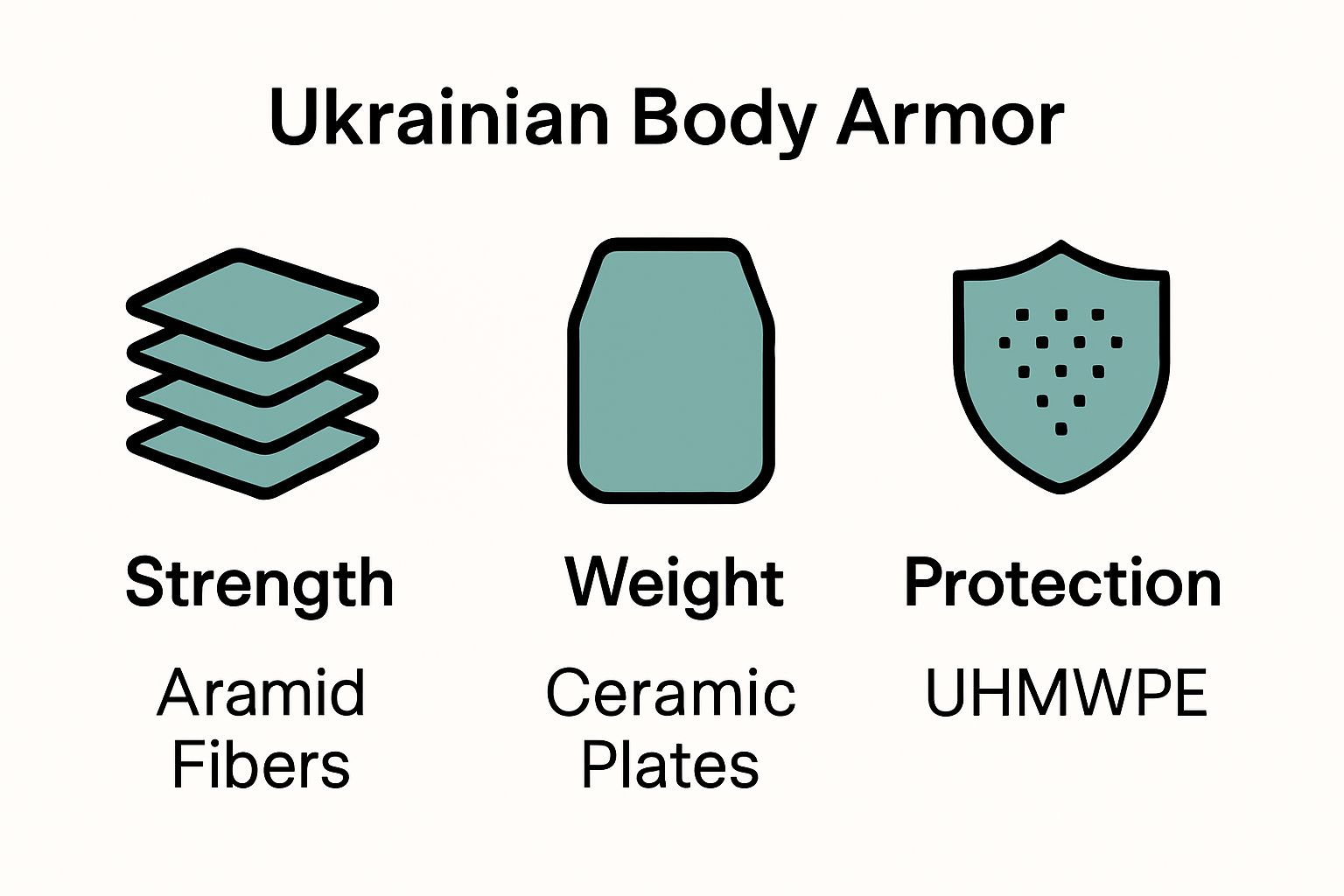 Ukrainian Body Armor

Strength

Aramid Fibers

Weight

Ceramic Plates

Protection

UHMWPE