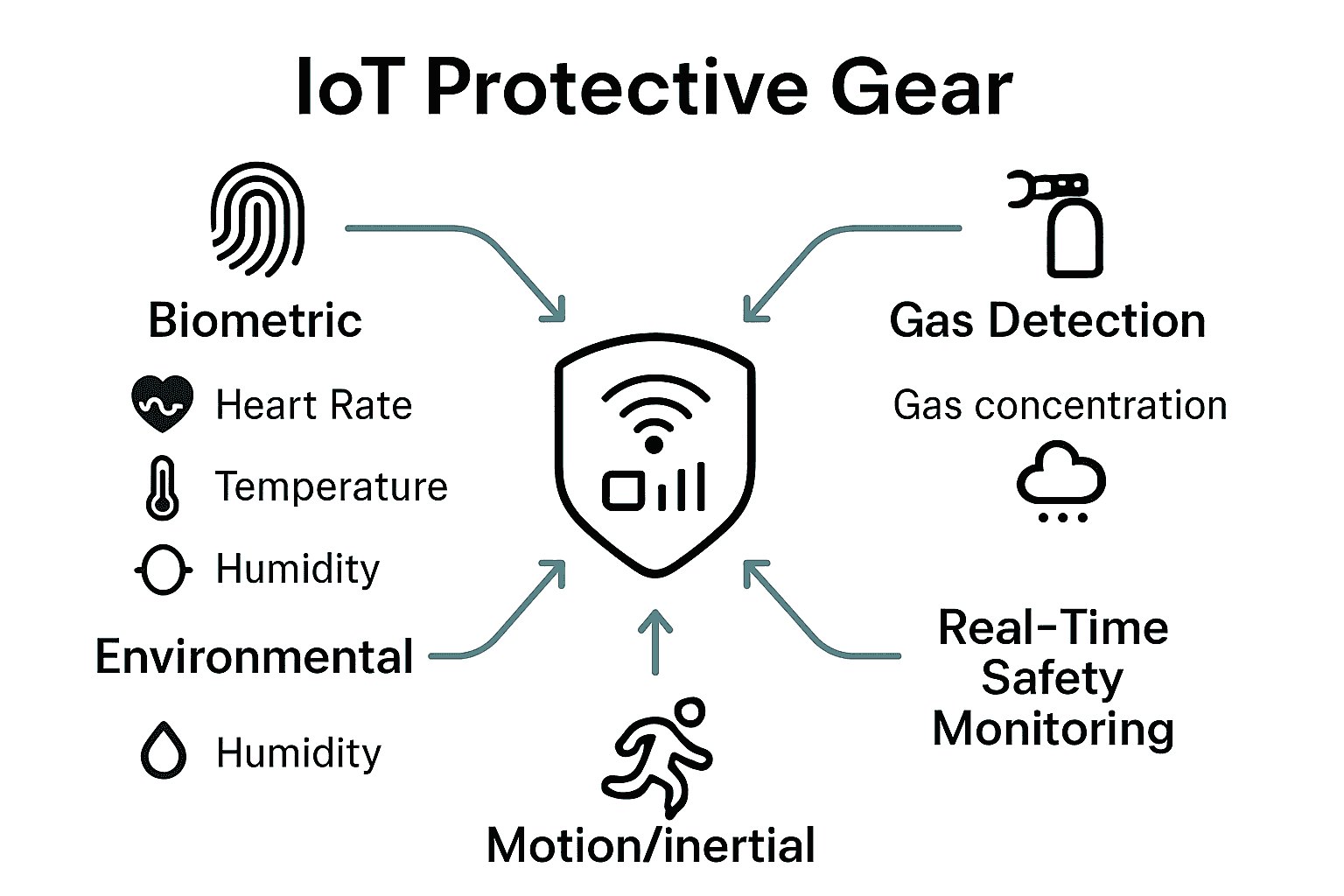 IoT Protective Gear

Biometric

Heart Rate

Temperature

Humidity

Environmental

Humidity

Gas Detection

Gas concentration

Real-Time Safety Monitoring

Motion/inertial