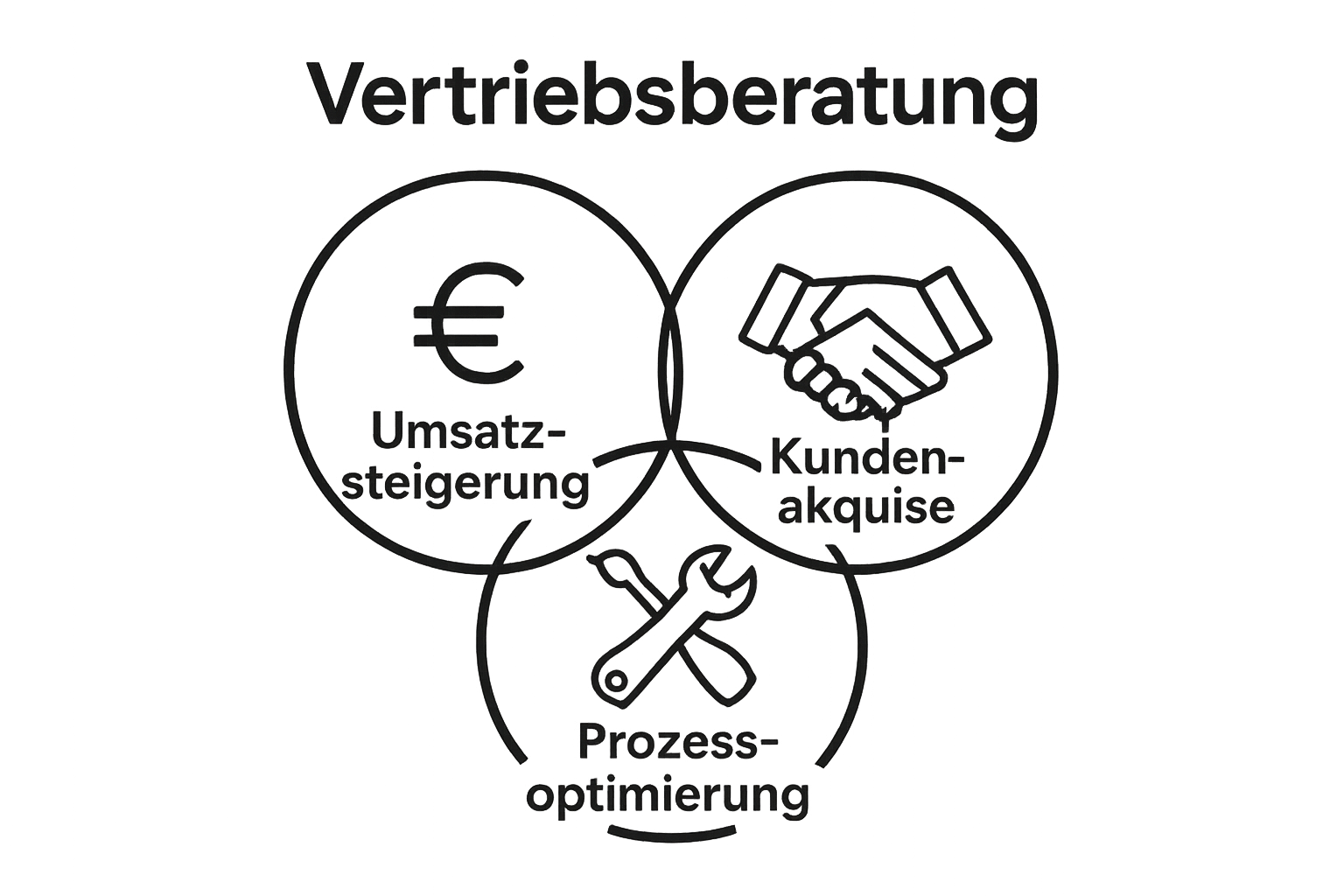 Vertriebsberatung

€

Umsatzsteigerung

Kundenakquise

Prozessoptimierung