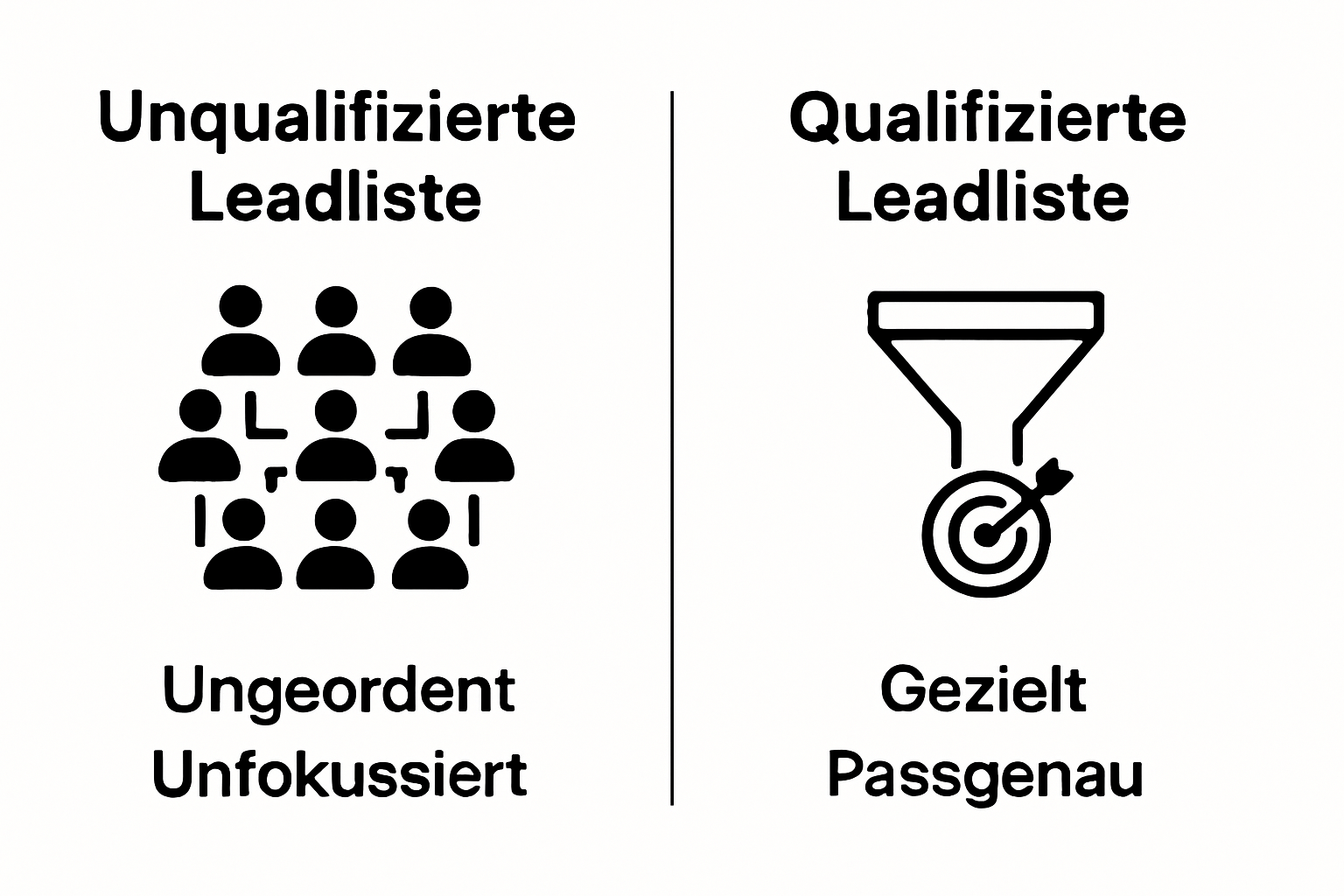 Unqualifizierte Leadliste

Ungeordent
Unfokussiert

Qualifizierte Leadliste

Gezielt
Passgenau