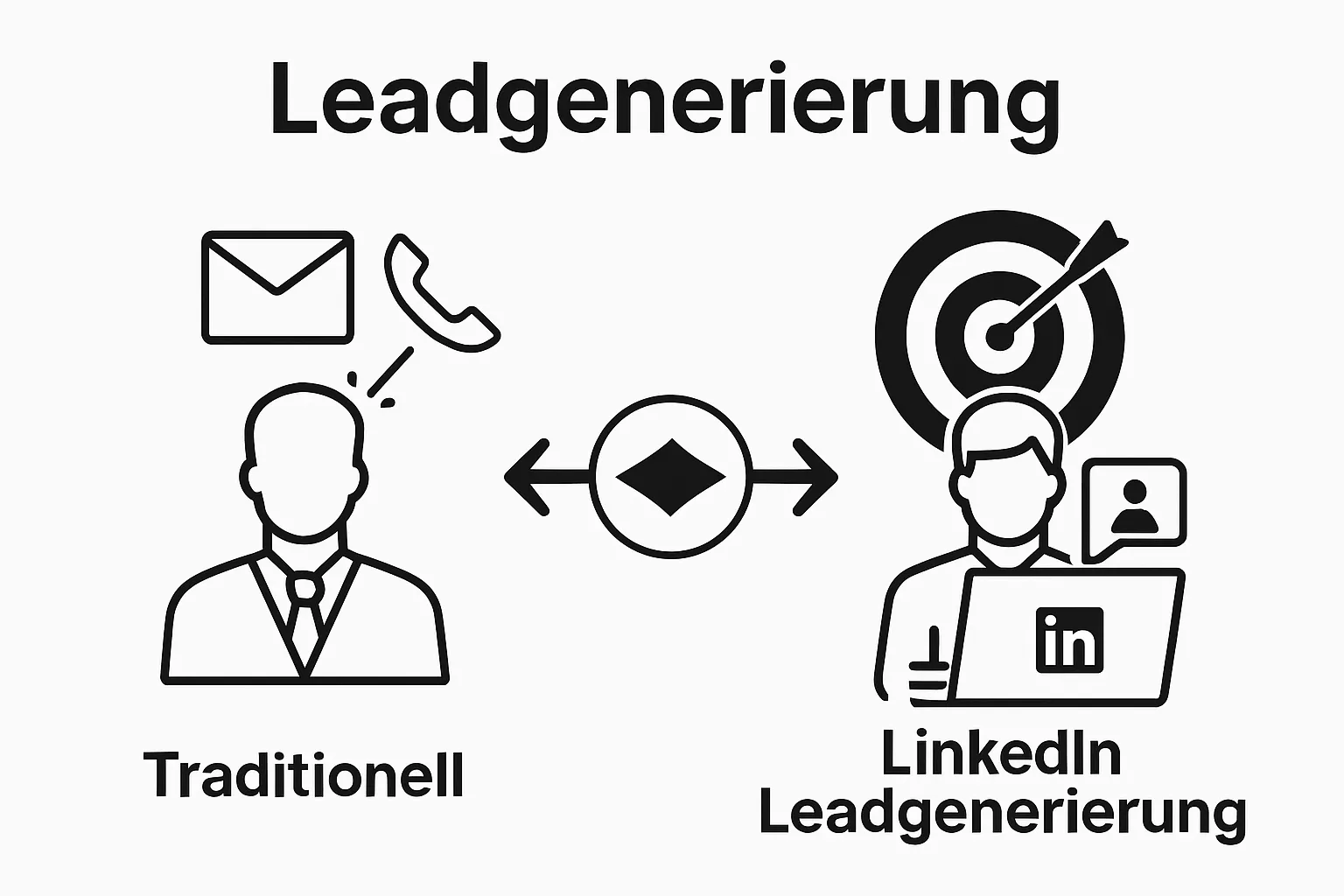 Leadgenerierung

in

Traditionell

LinkedIn Leadgenerierung