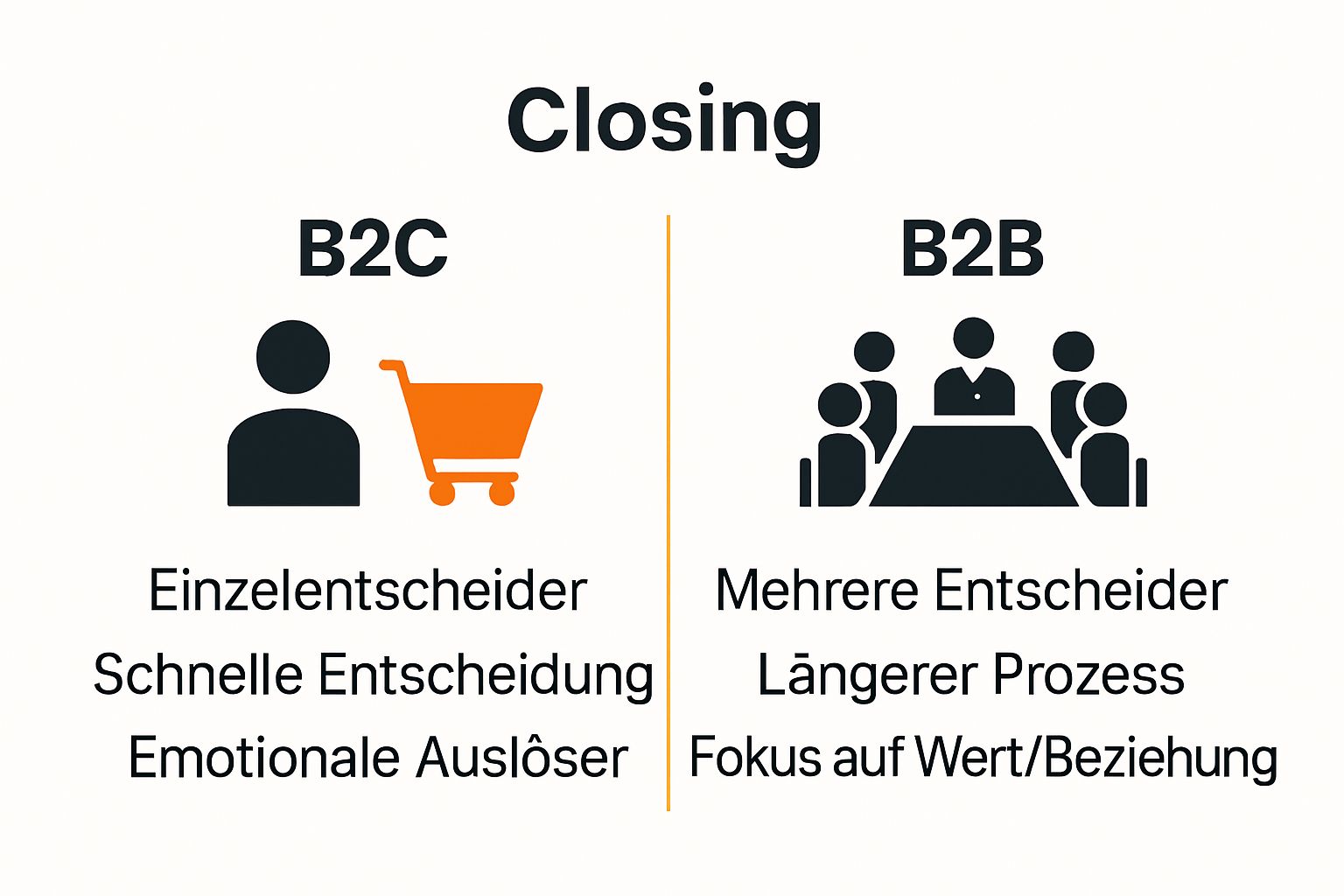 Closing

B2C

Einzelentscheider

Schnelle Entscheidung

Emotionale Auslôser

B2B

Mehrere Entscheider

Lāngerer Prozess

Fokus auf Wert/Beziehung