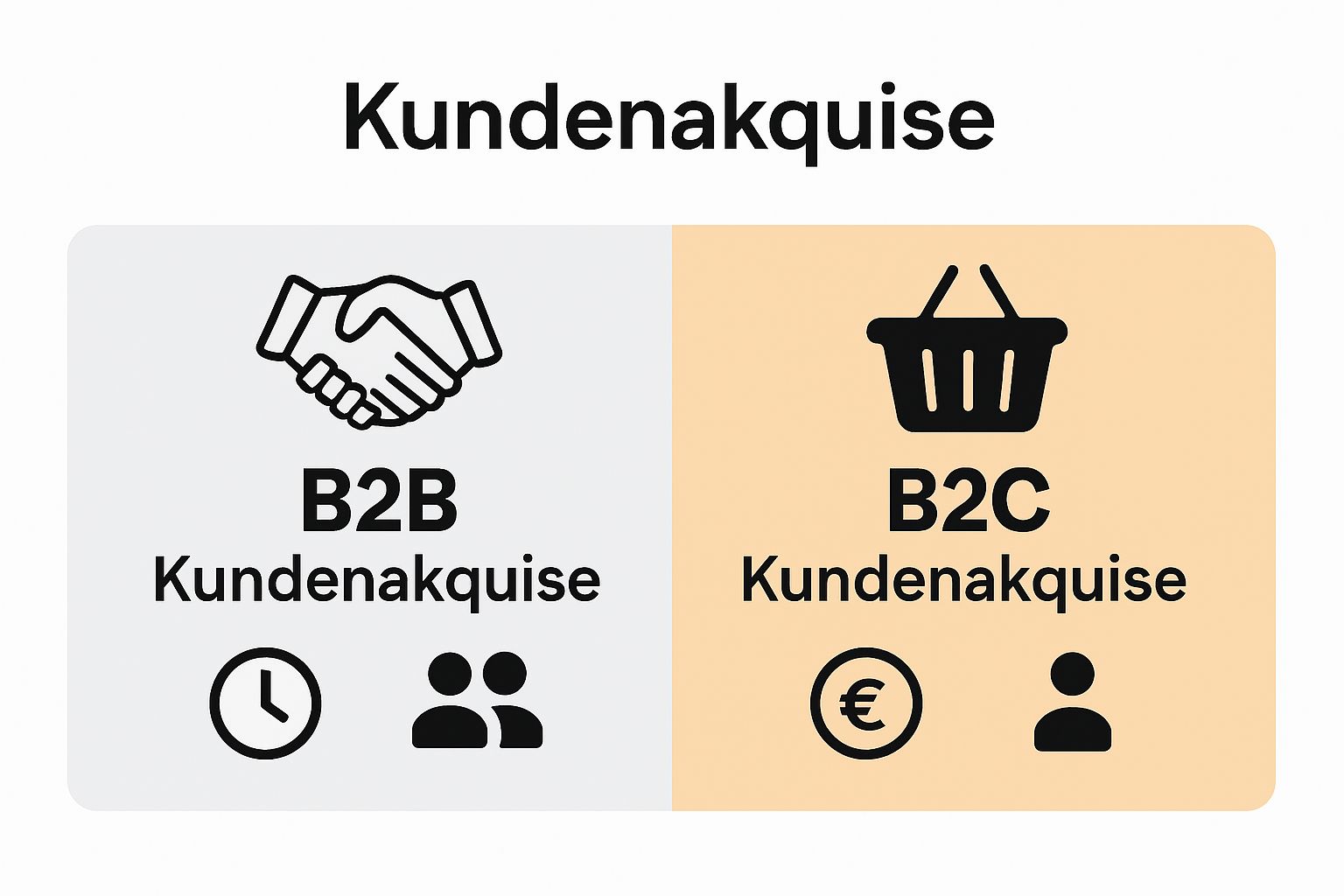 Kundenakquise

B2B
Kundenakquise

B2C
Kundenakquise

€