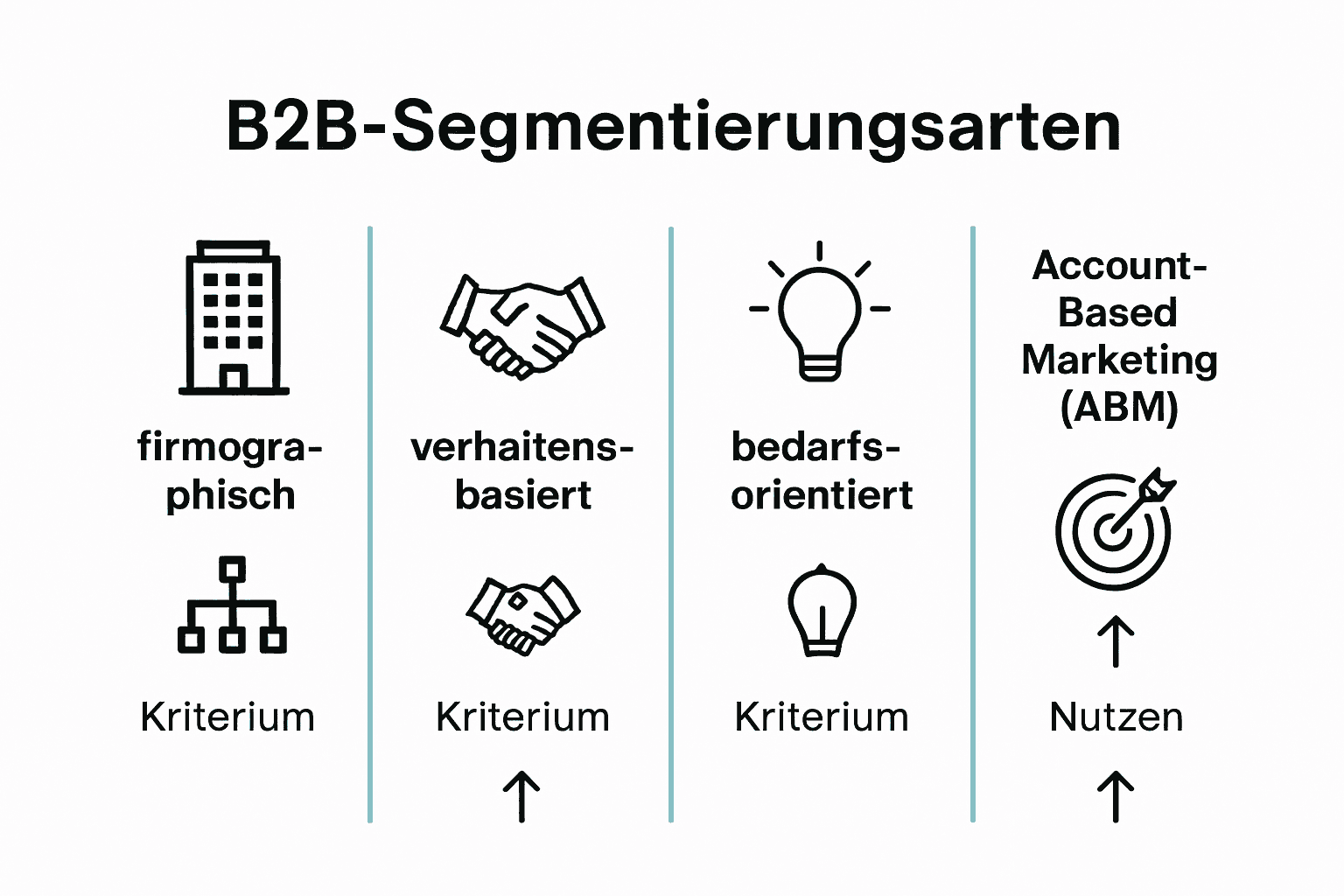 B2B-Segmentierungsarten

firmographisch

Kriterium

verhaitensbasiert

Kriterium

bedarfsorientiert

Kriterium

Account-Based Marketing (ABM)

Nutzen