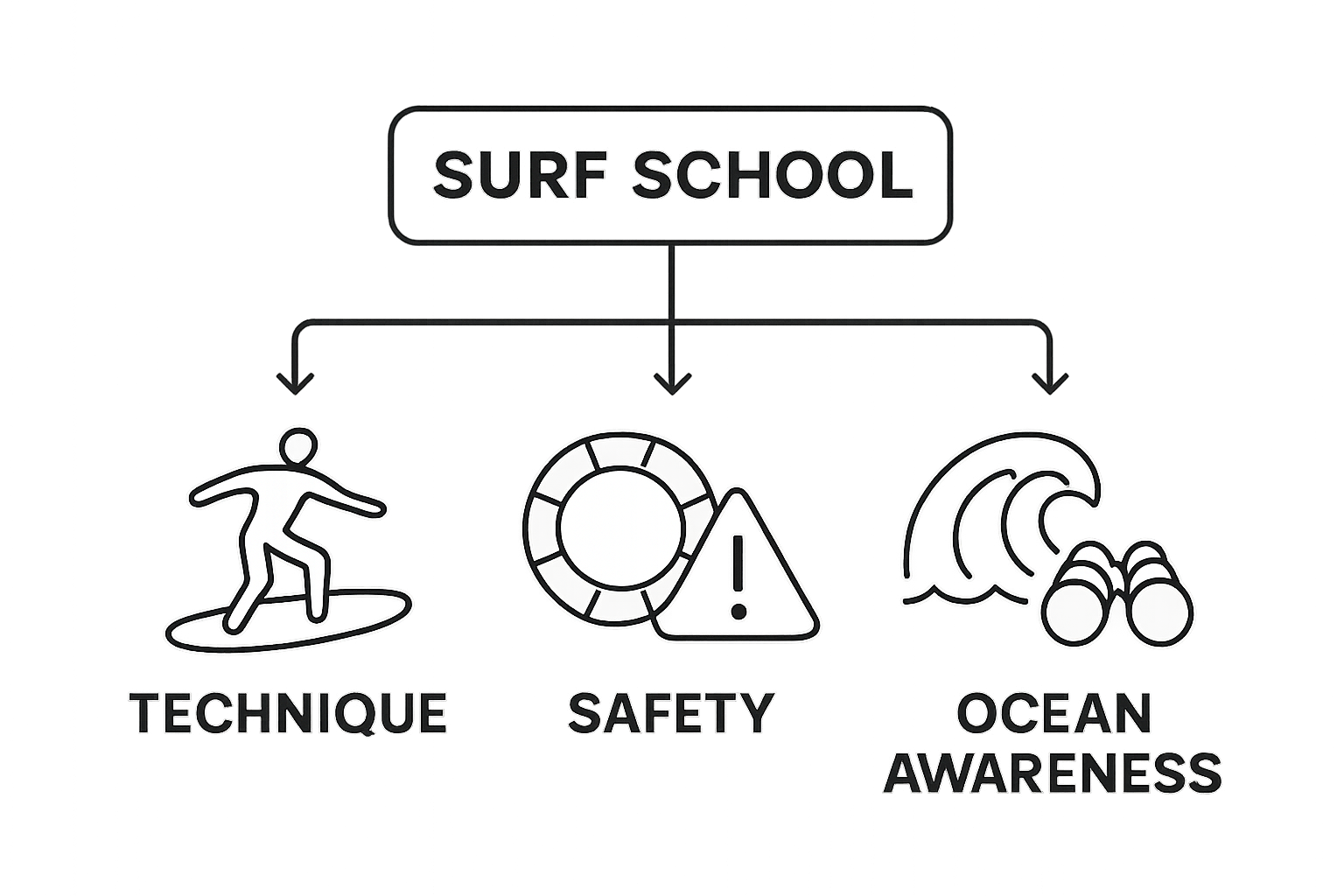 SURF SCHOOL

TECHNIQUE

SAFETY

OCEAN AWARENESS