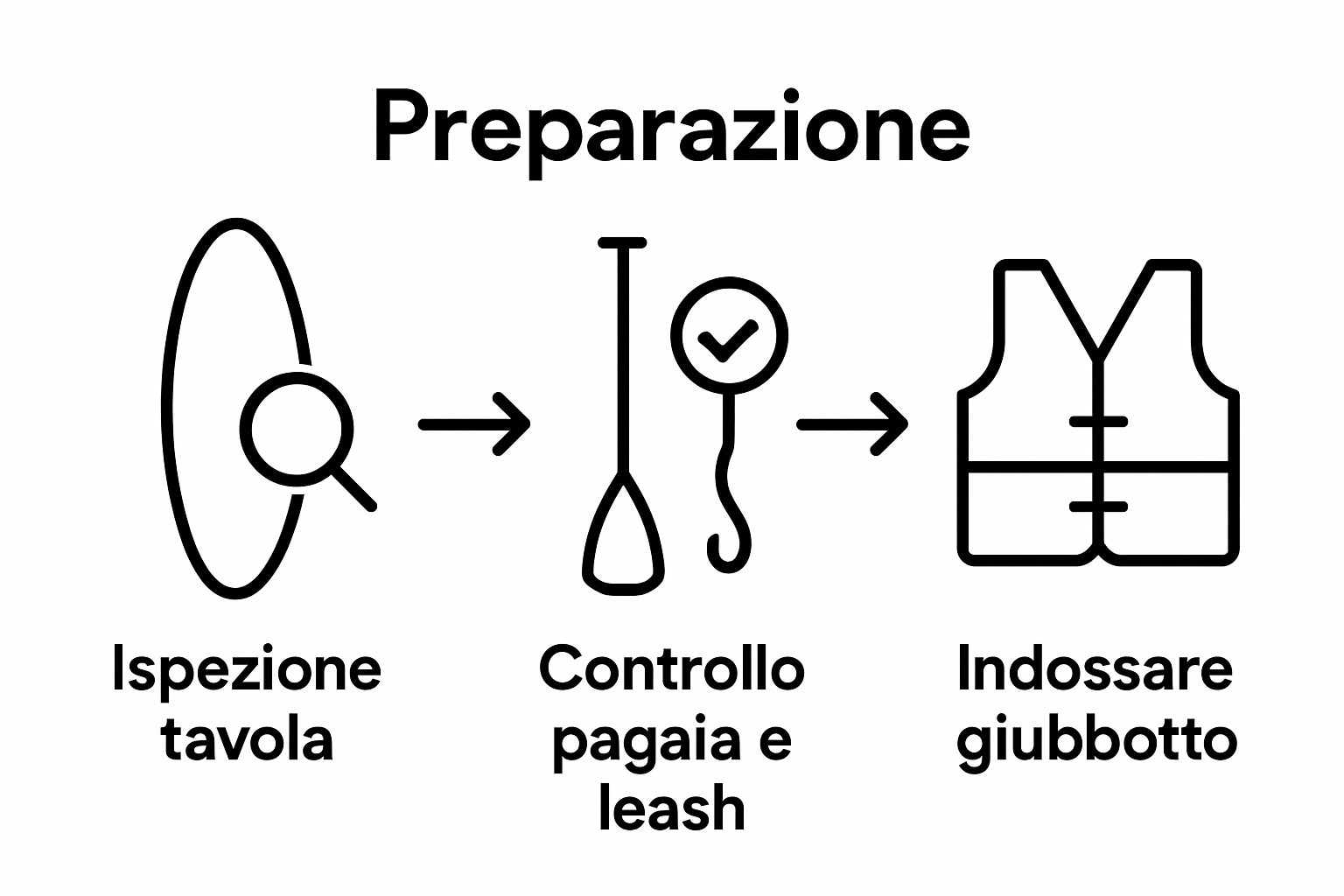 Preparazione

Ispezione tavola

Controllo pagaia e leash

Indossare giubbotto