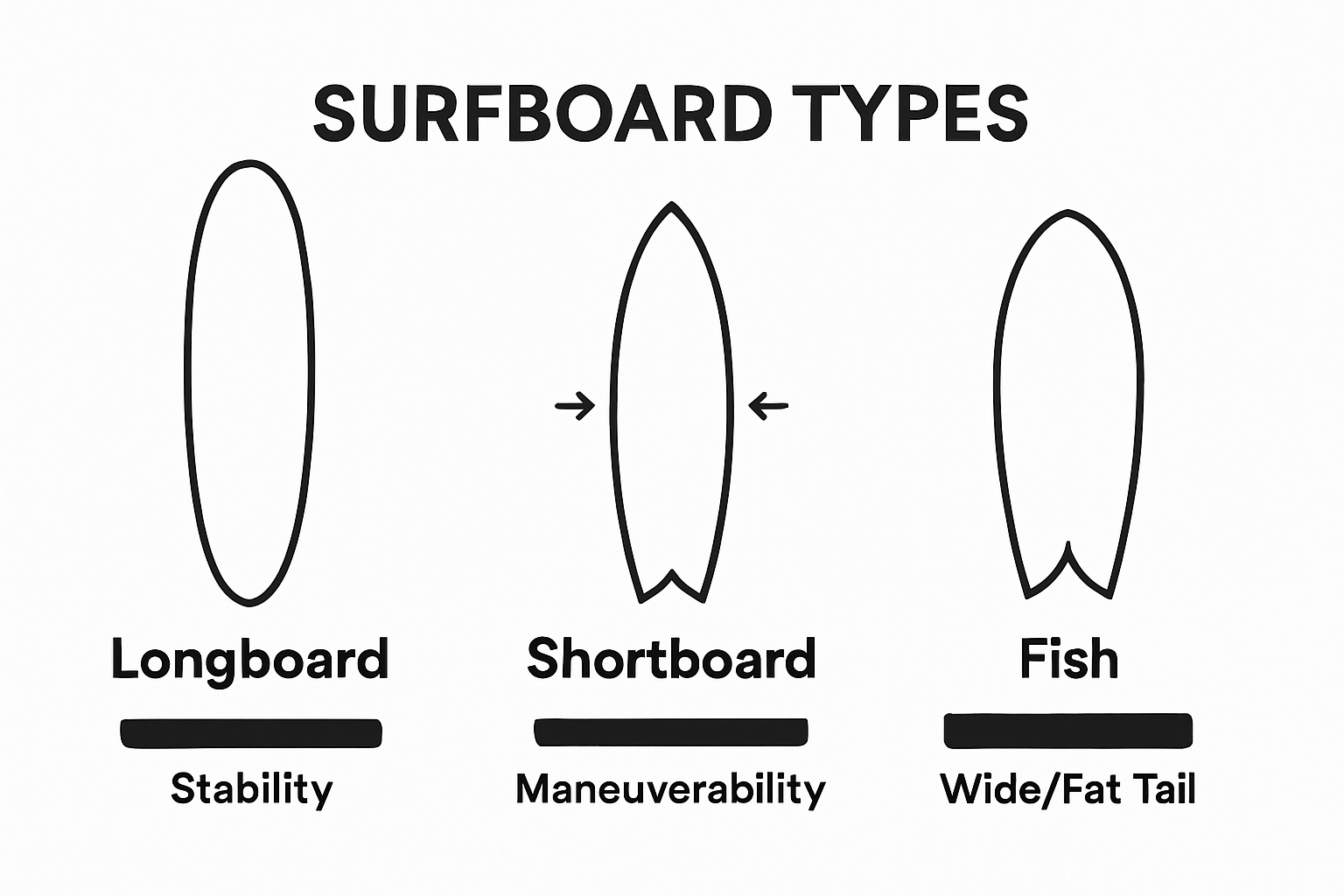 SURFBOARD TYPES

Longboard

Stability

Shortboard

Maneuverability

Fish

Wide/Fat Tail