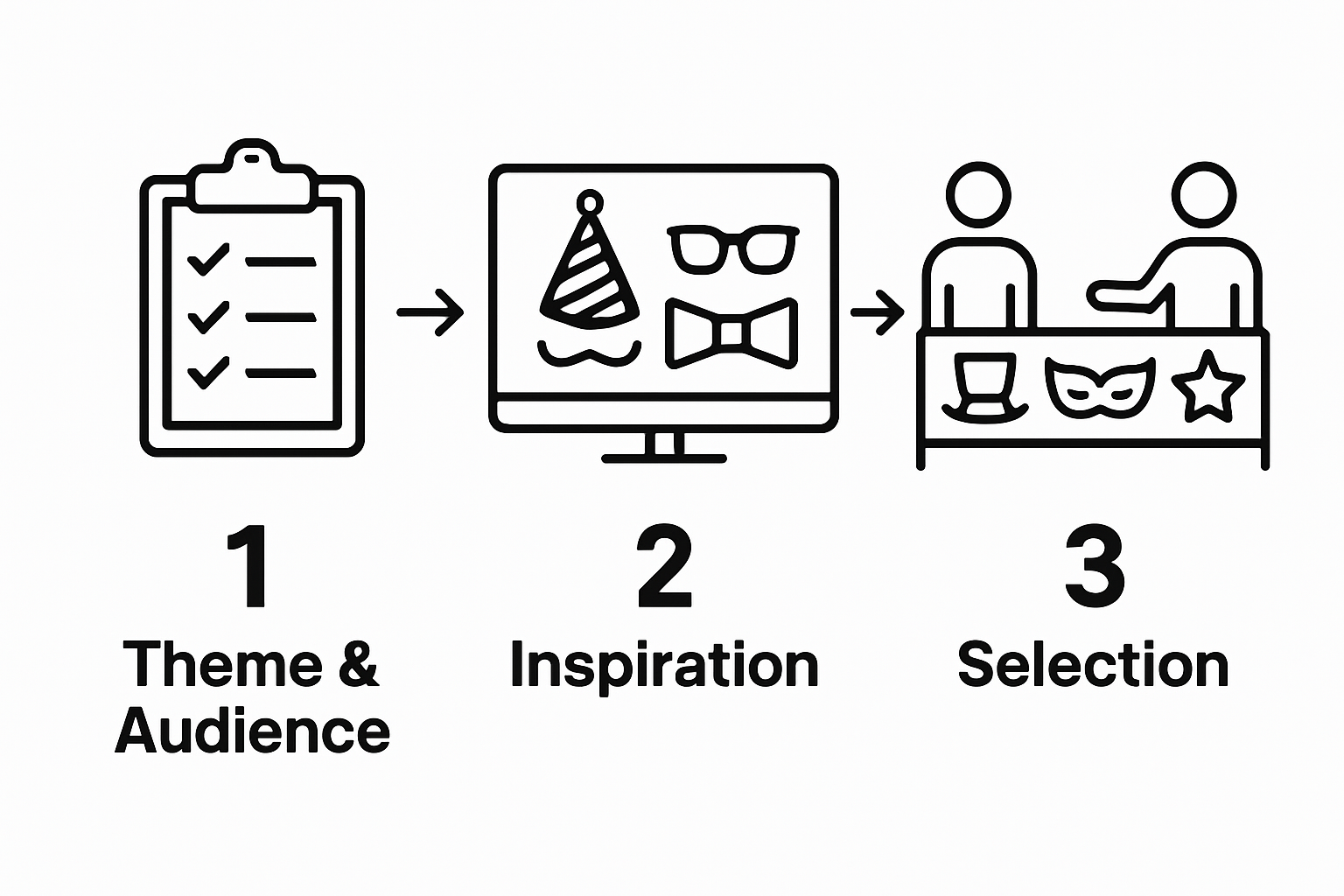 1
Theme & Audience

2
Inspiration

3
Selection