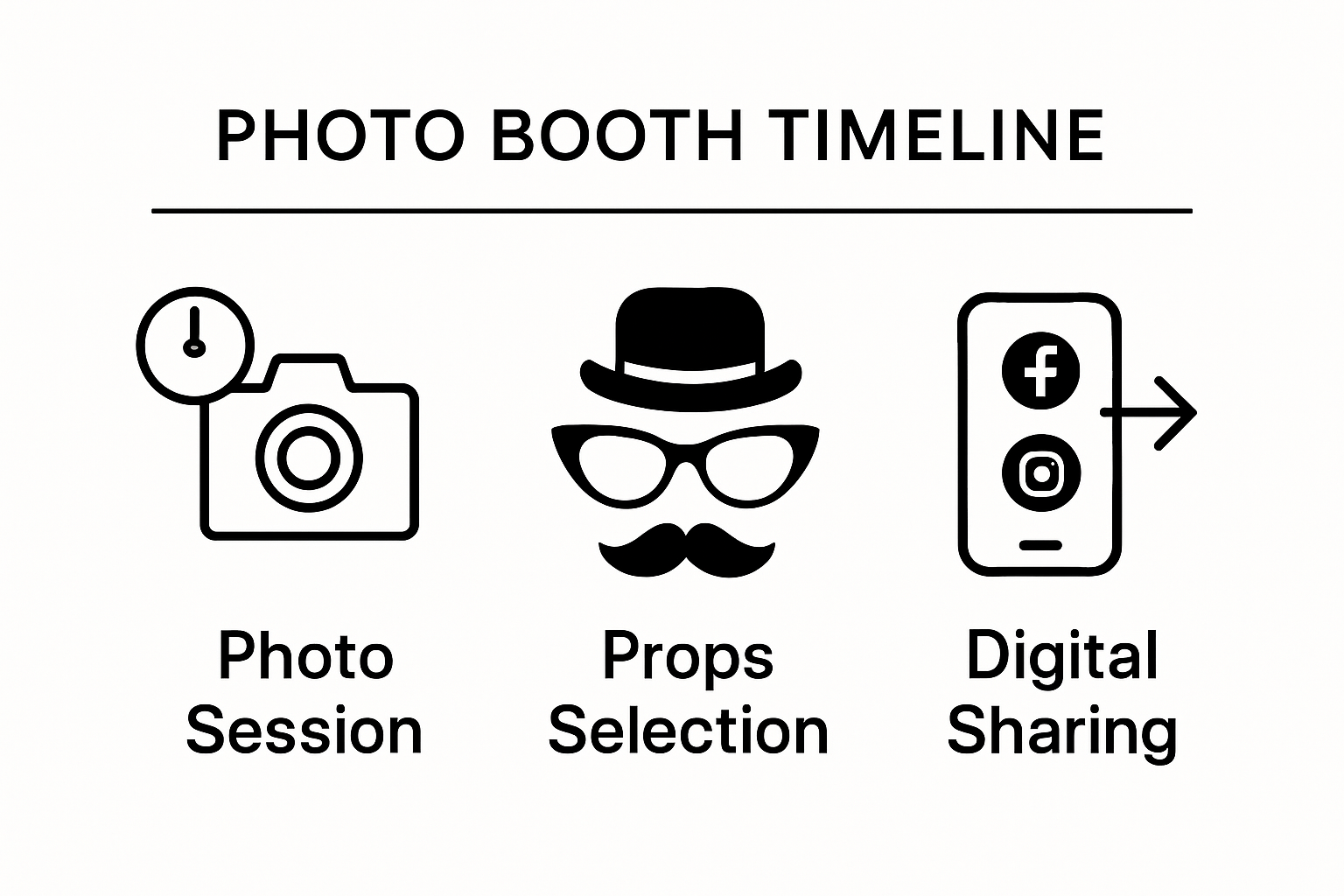 PHOTO BOOTH TIMELINE

Photo Session

Props Selection

Digital Sharing