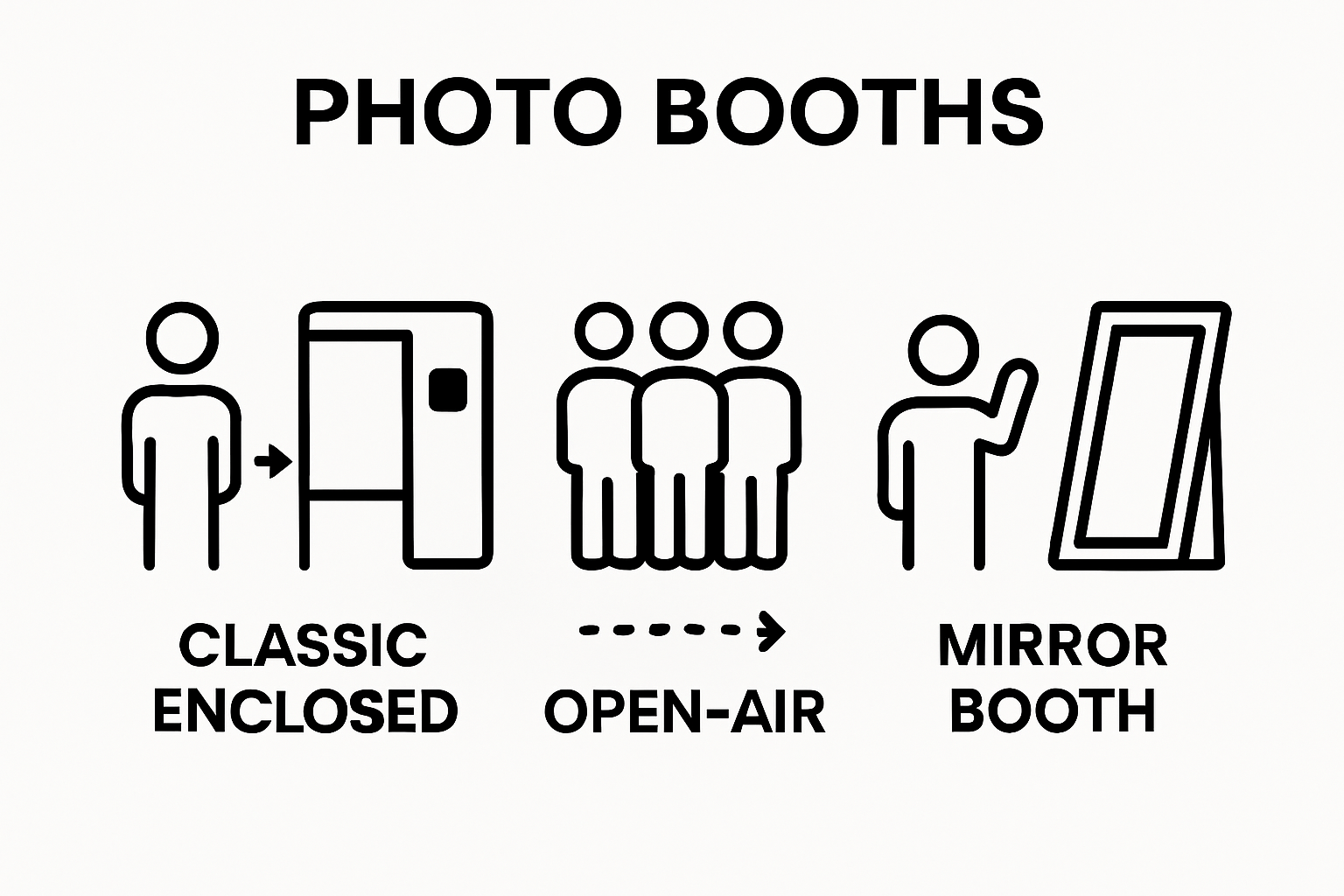 PHOTO BOOTHS

CLASSIC ENCLOSED

OPEN-AIR

MIRROR BOOTH