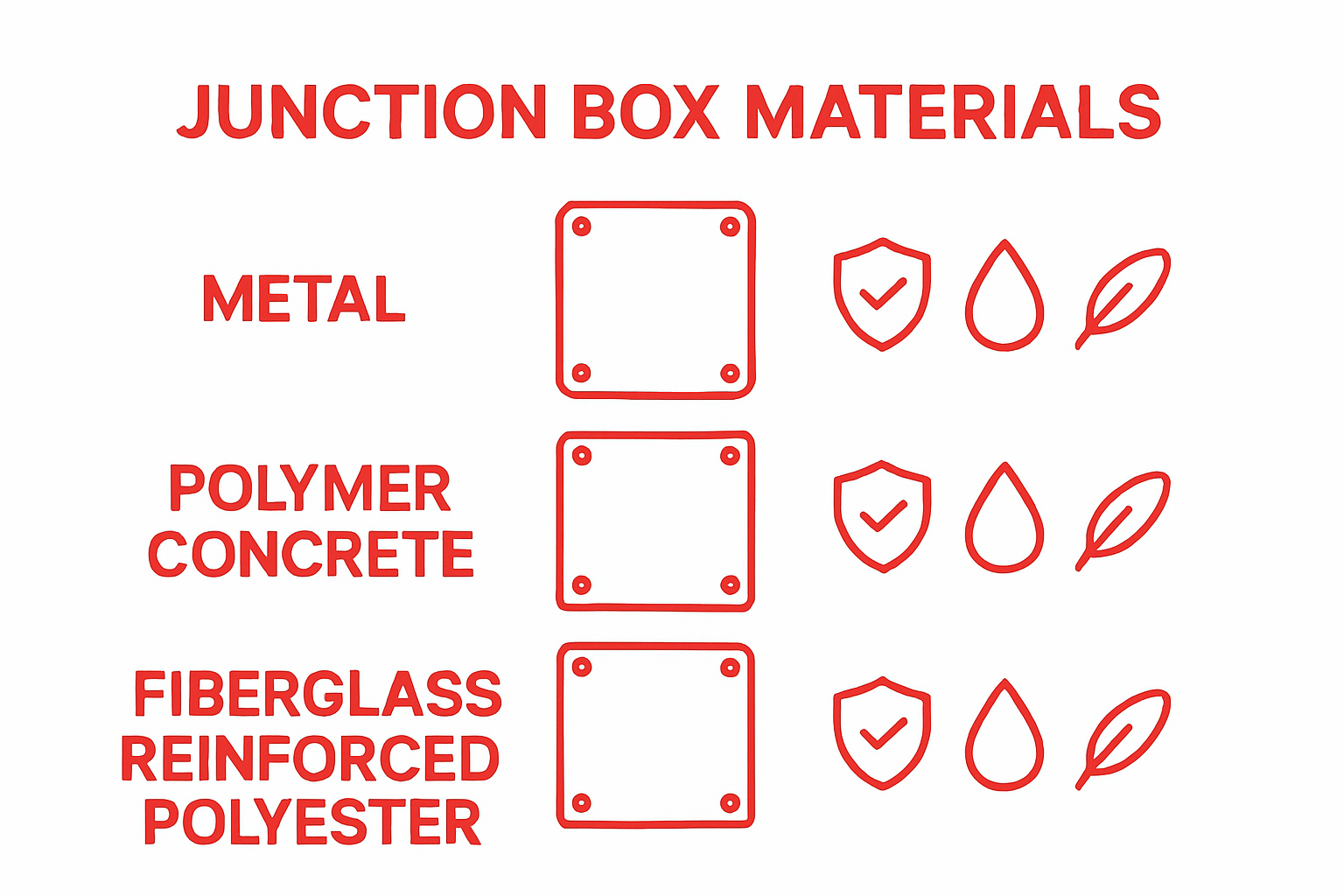 JUNCTION BOX MATERIALS

METAL

POLYMER CONCRETE

FIBERGLASS REINFORCED POLYESTER