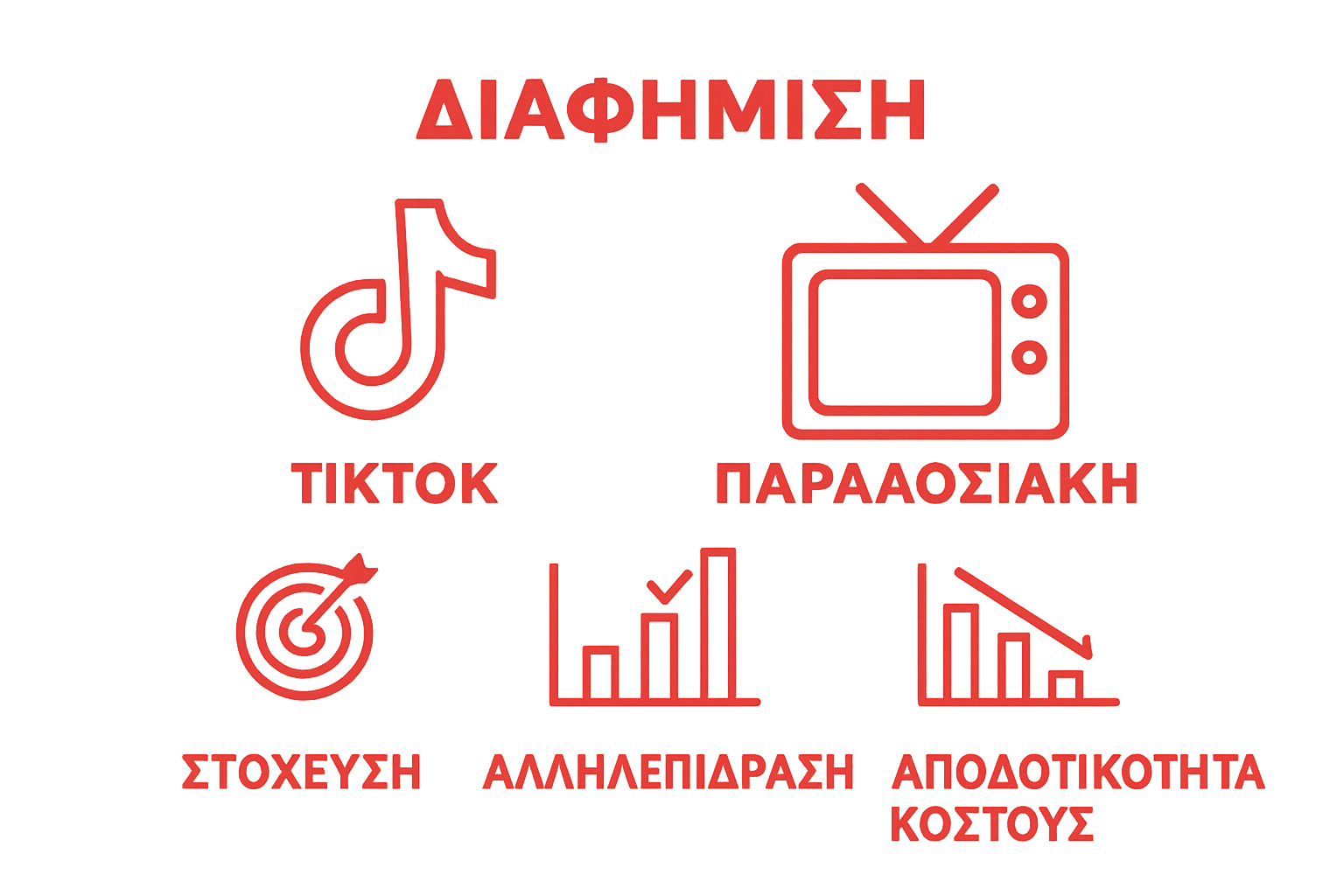 ΔΙΑΦΗΜΙΣΗ

TIKTOK

ΠΑΡΑΑΟΣΙΑΚΗ

ΣΤΟΧΕΥΣΗ

ΑΛΛΗΛΕΠΙΔΡΑΣΗ

ΑΠΟΔΟΤΙΚΟΤΗΤΑ ΚΟΣΤΟΥΣ