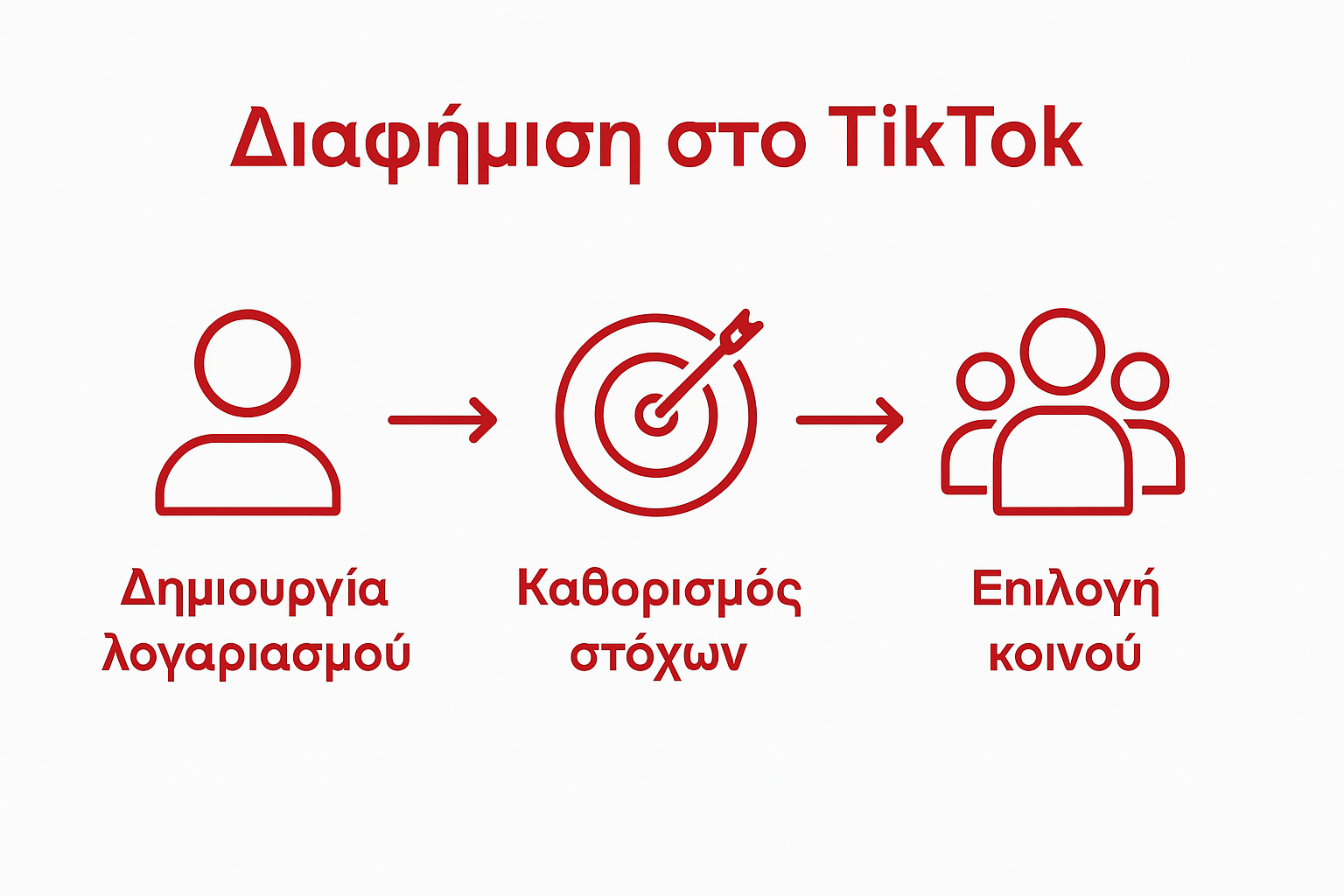 Διαφήμιση στο TikTok

Δημιουργία λογαριασμού

Καθορισμός στόχων

Επιλογή κοινού