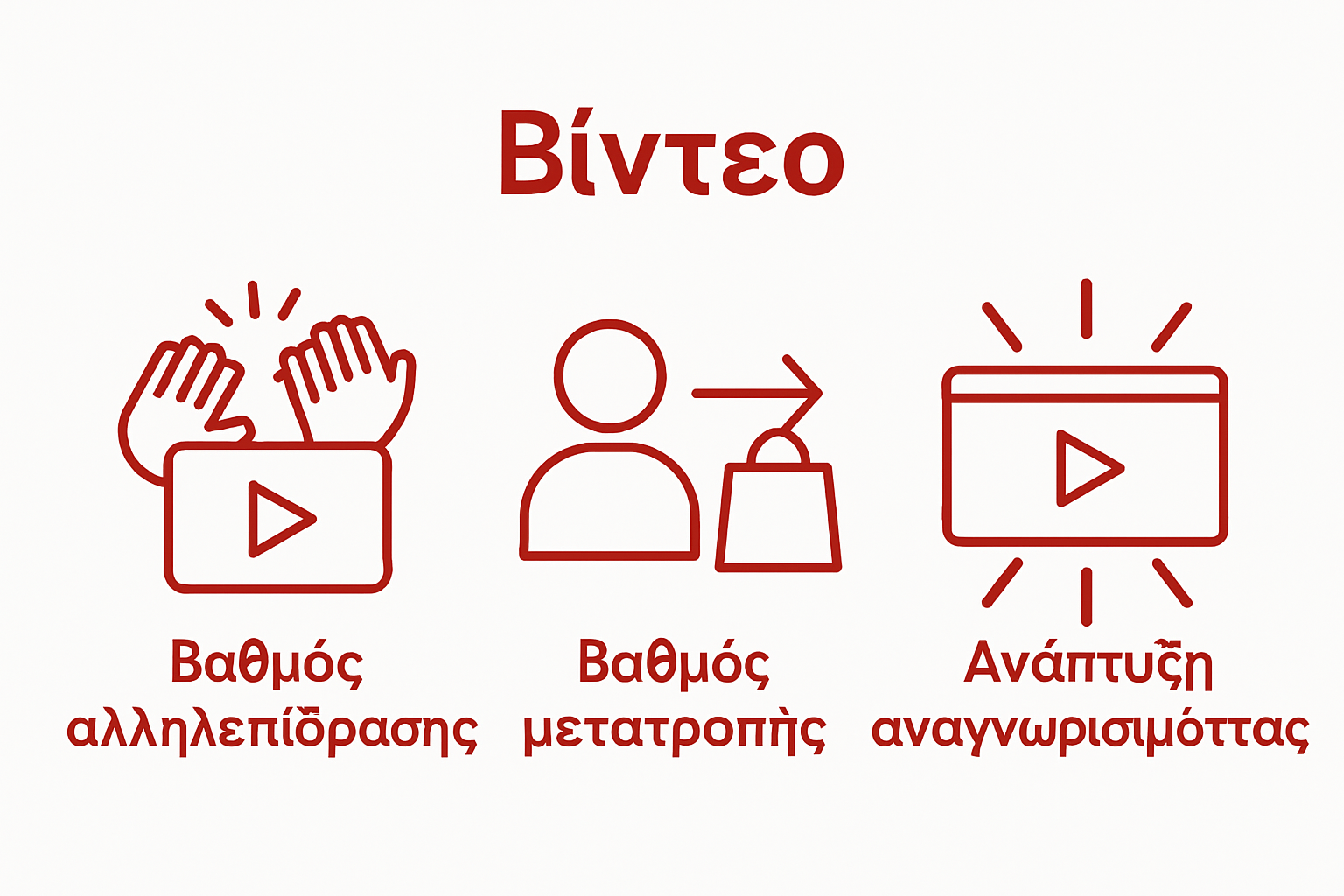 Βίντεο

Βαθμός αλληλεπίδρασης

Βαθμός μετατροπὴς

Ανάπτυξη αναγνωρισιμόττας