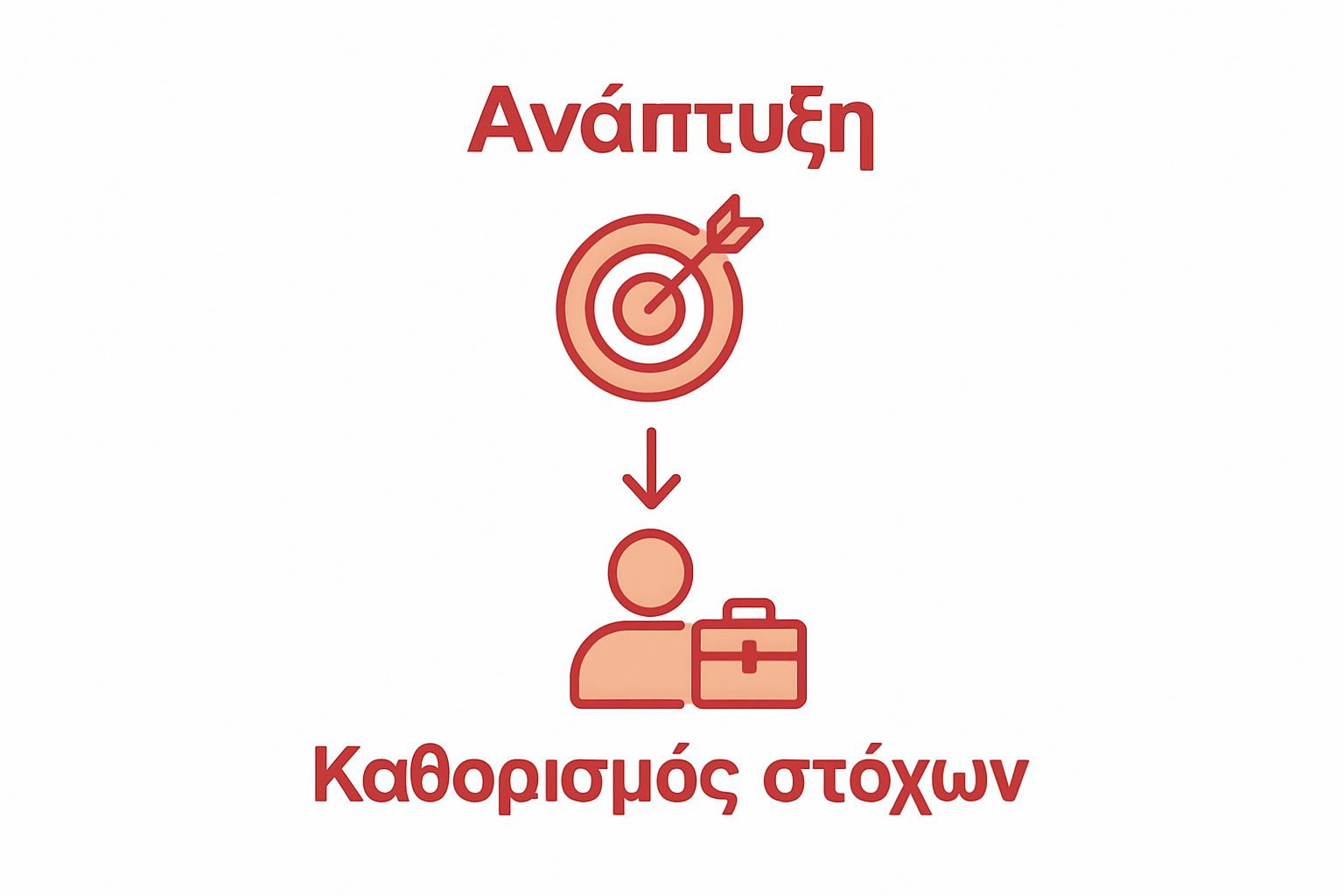 Ανάπτυξη

Καθορισμός στόχων