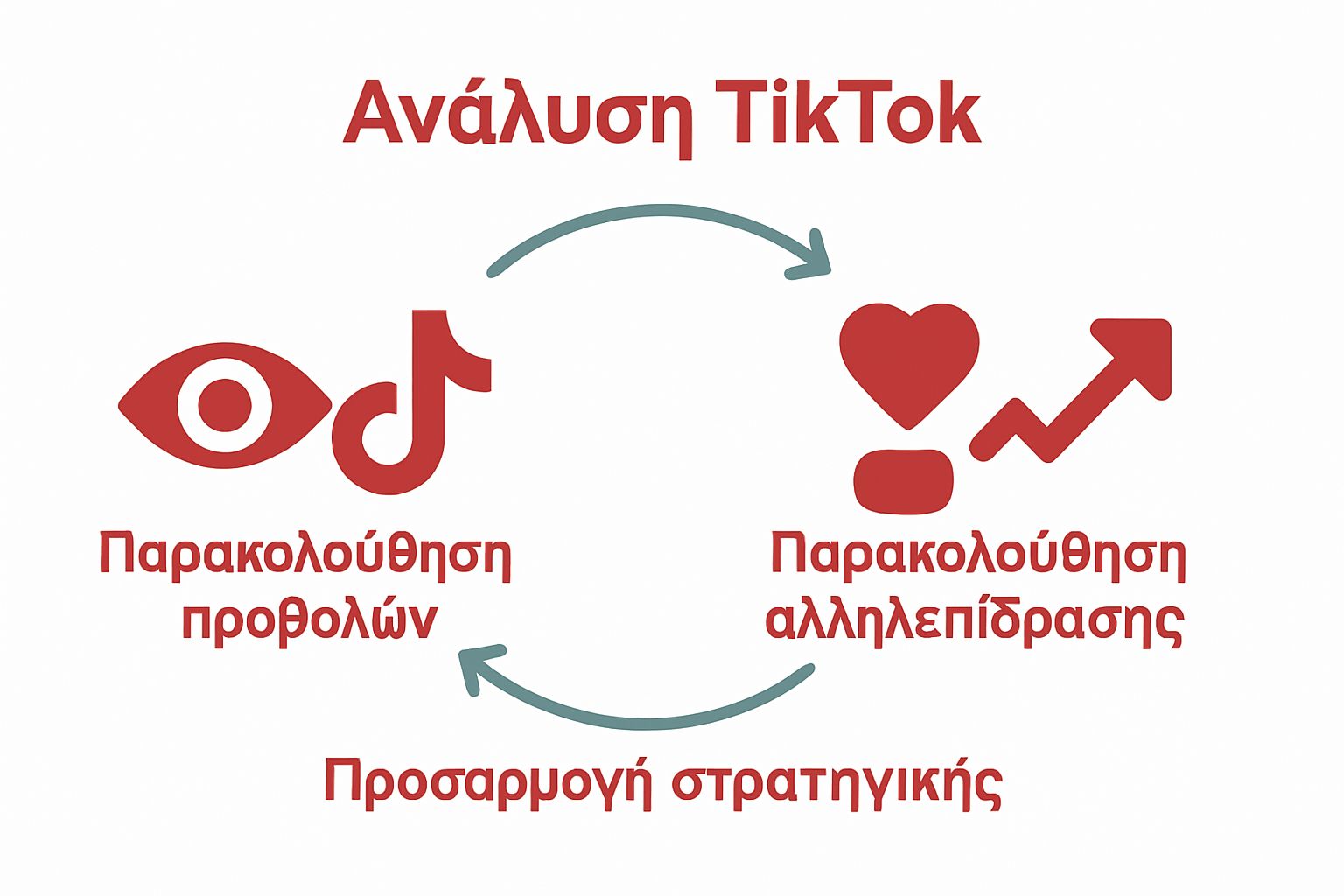 Ανάλυση TikTok

Παρακολούθηση προβολών

Παρακολούθηση αλληλεπίδρασης

Προσαρμογή στρατηγικής