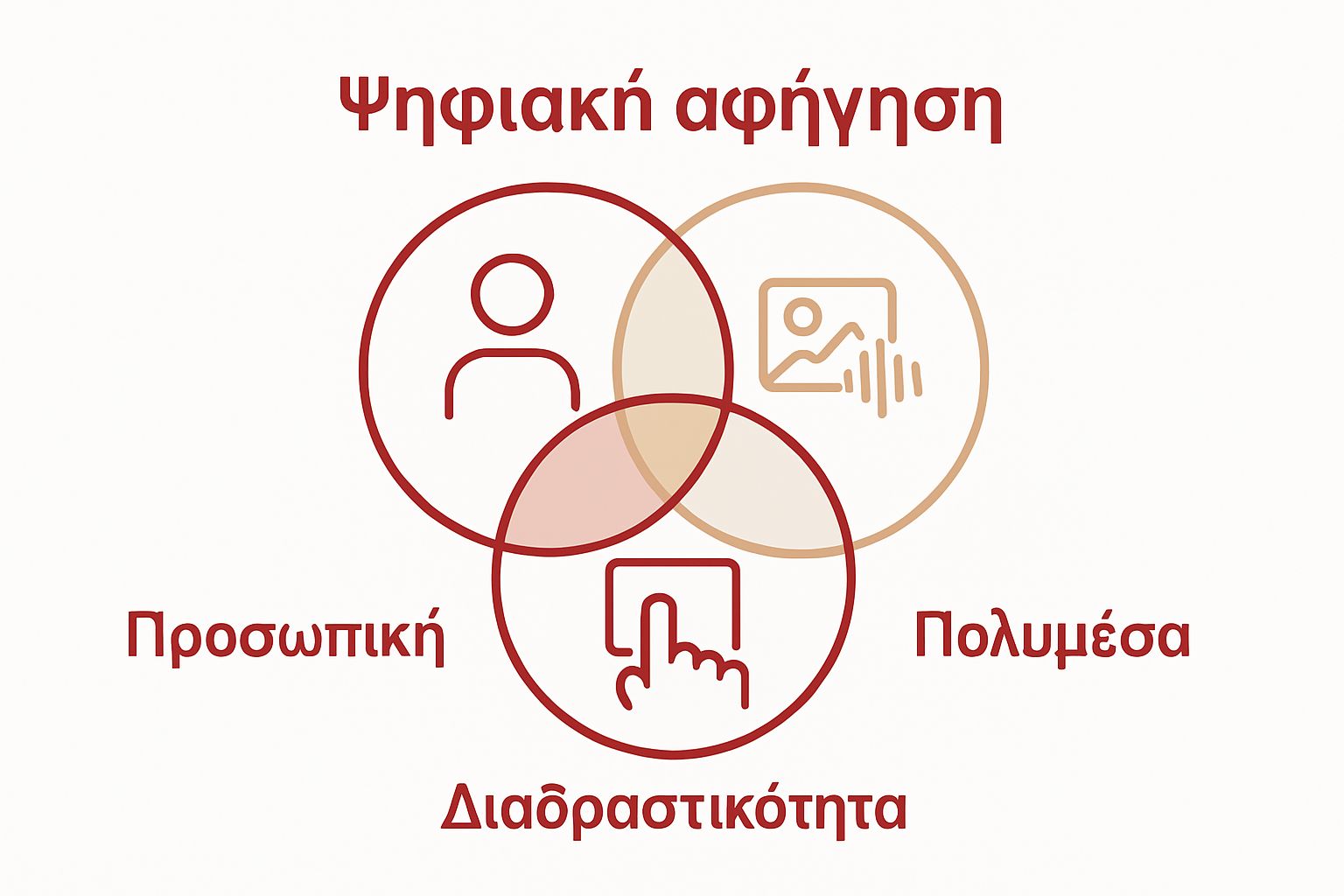 Ψηφιακή αφήγηση

Προσωπική

Πολυμέσα

Διαδραστικότητα