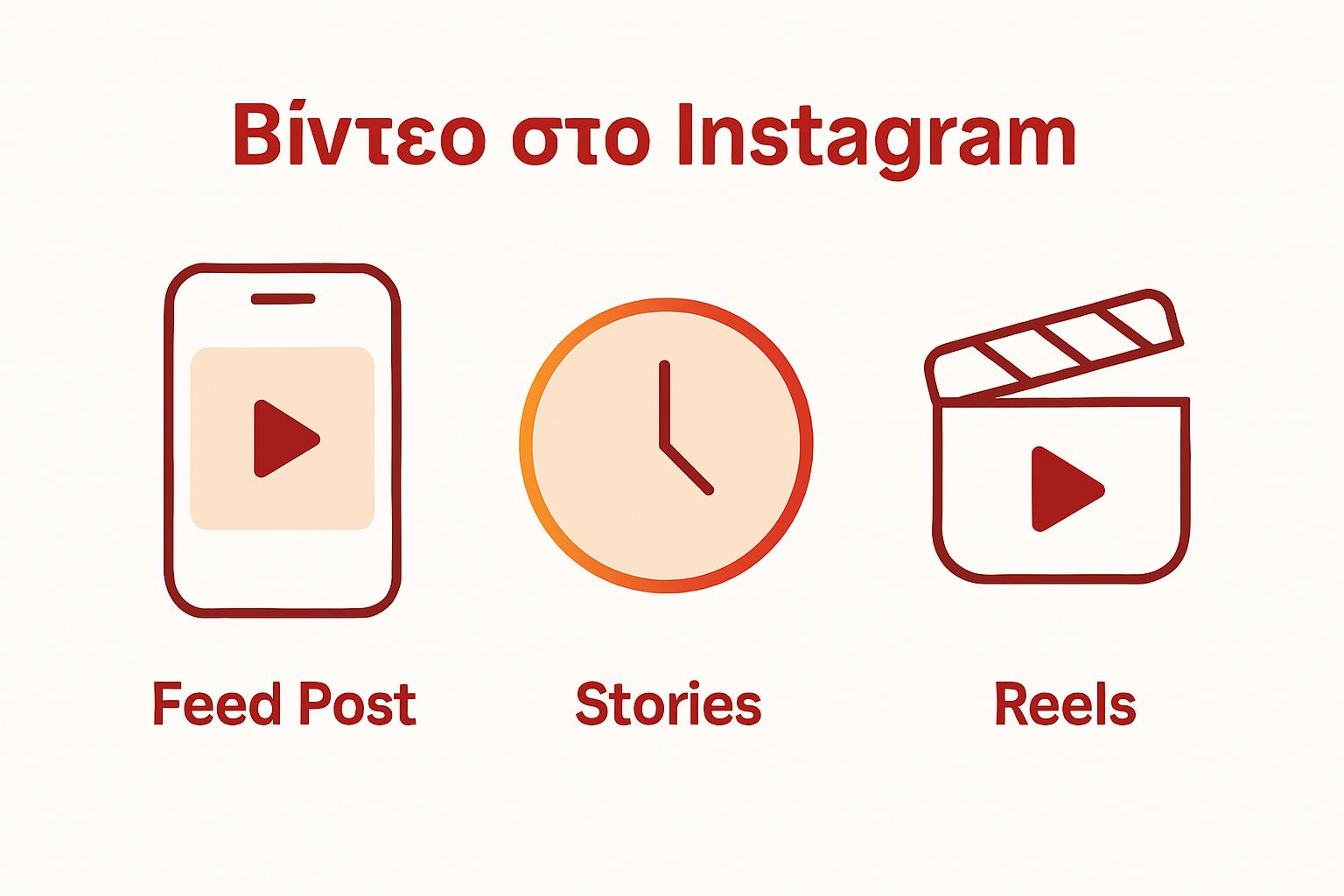 Βίντεο στο Instagram

Feed Post

Stories

Reels