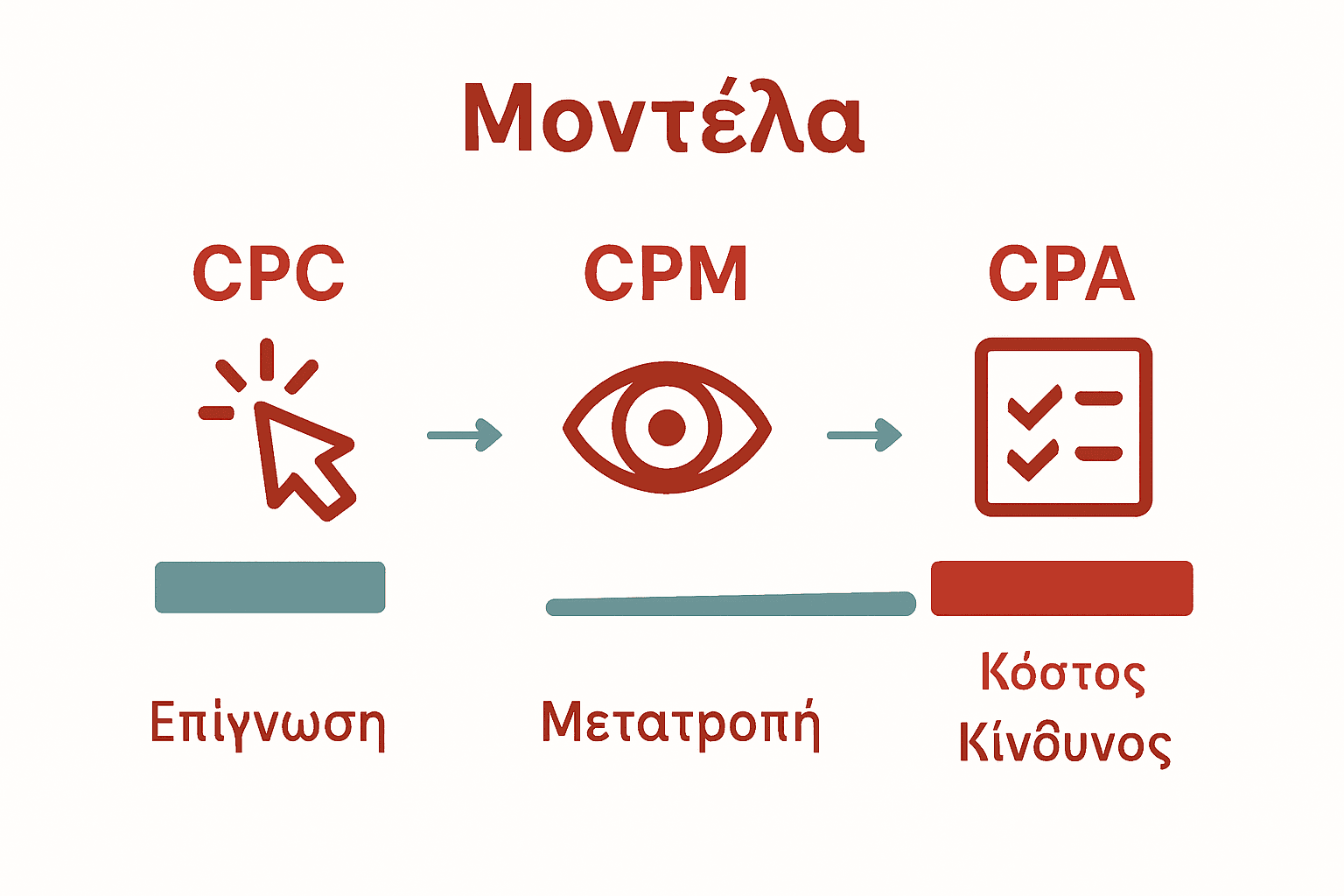 Μοντέλα

CPC

CPM

CPA

Επίγνωση

Μετατροπή

Κόστος
Κίνδυνος