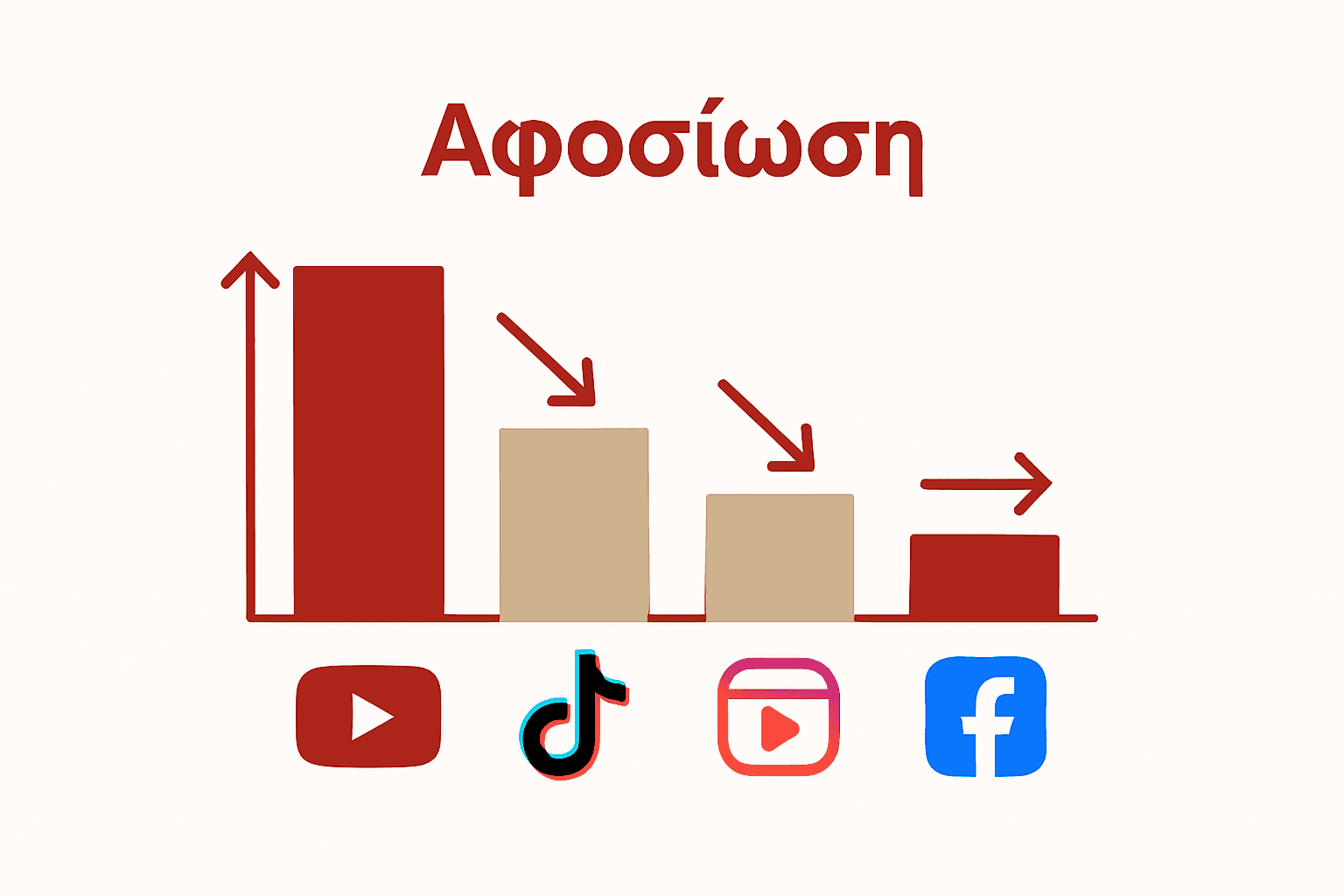 Αφοσίωση