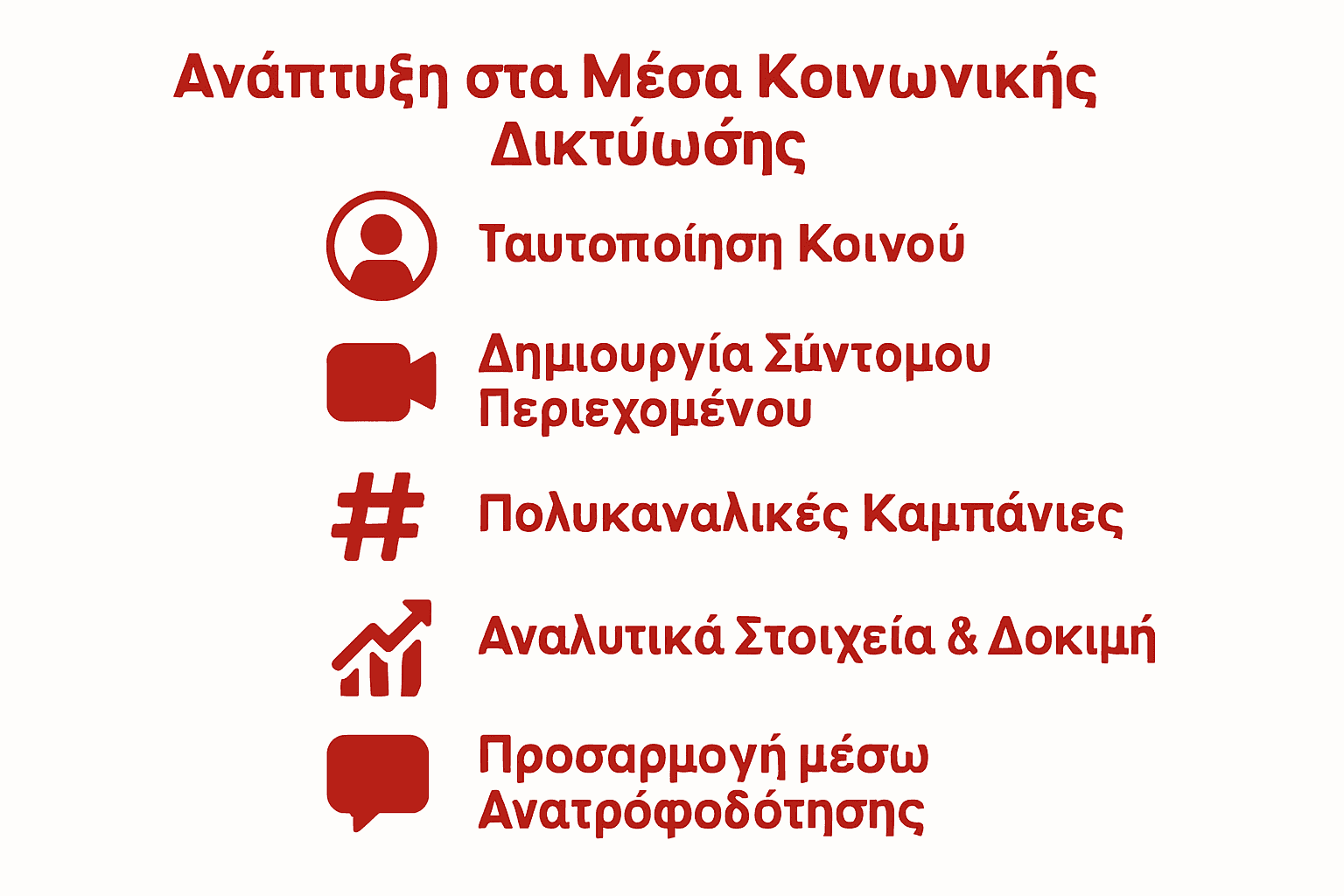 Ανάπτυξη στα Μέσα Κοινωνικής Δικτύωσής

Ταυτοποίηση Κοινού

Δημιουργία Σύντομου Περιεχομένου

Πολυκαναλικές Καμπάνιες

Αναλυτικά Στοιχεία & Δοκιμή

Προσαρμογή μέσω Ανατρόφοδότησης