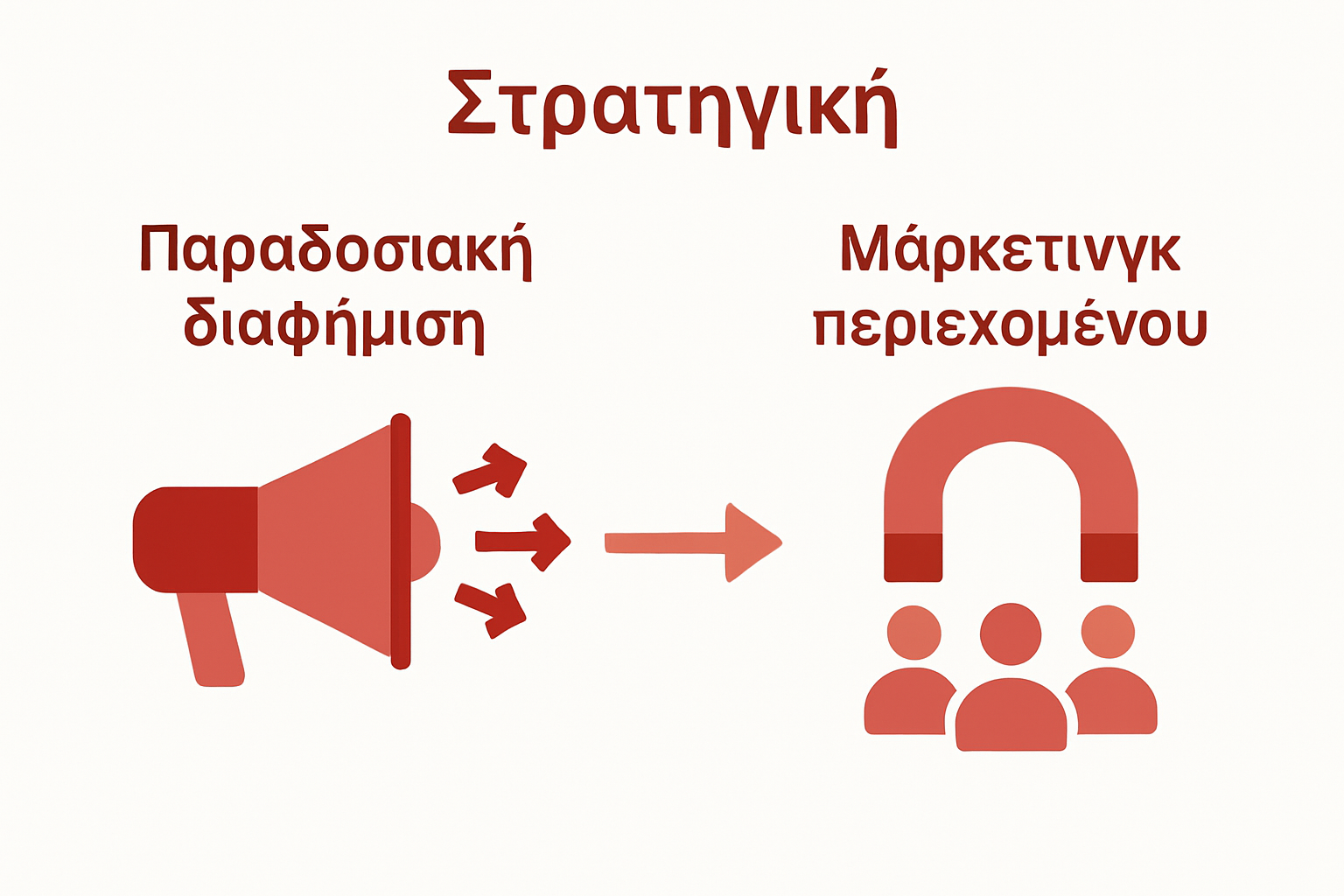 Στρατηγική

Παραδοσιακή διαφήμιση

Μάρκετινγκ περιεχομένου