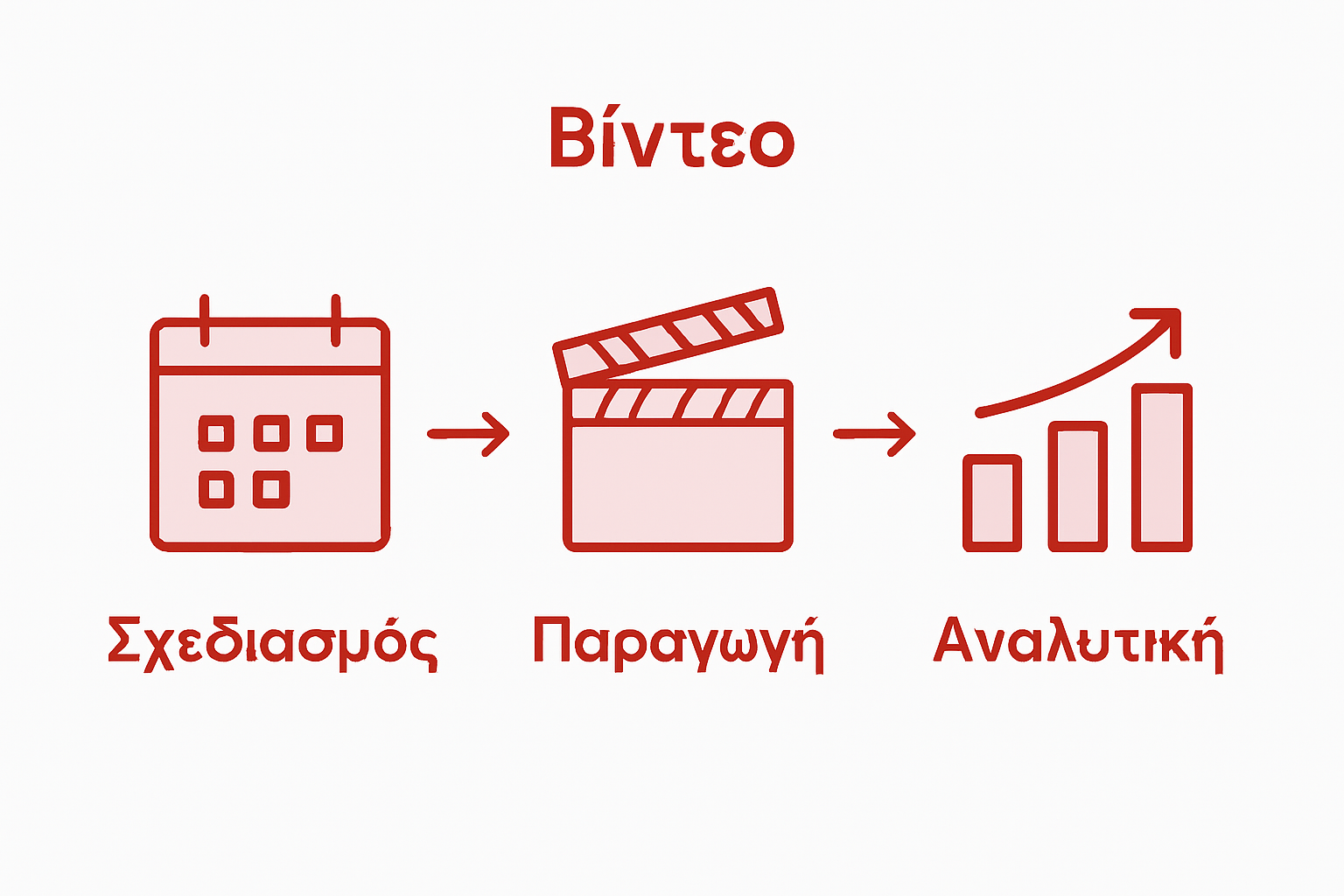 Βίντεο

Σχεδιασμός

Παραγωγή

Αναλυτική