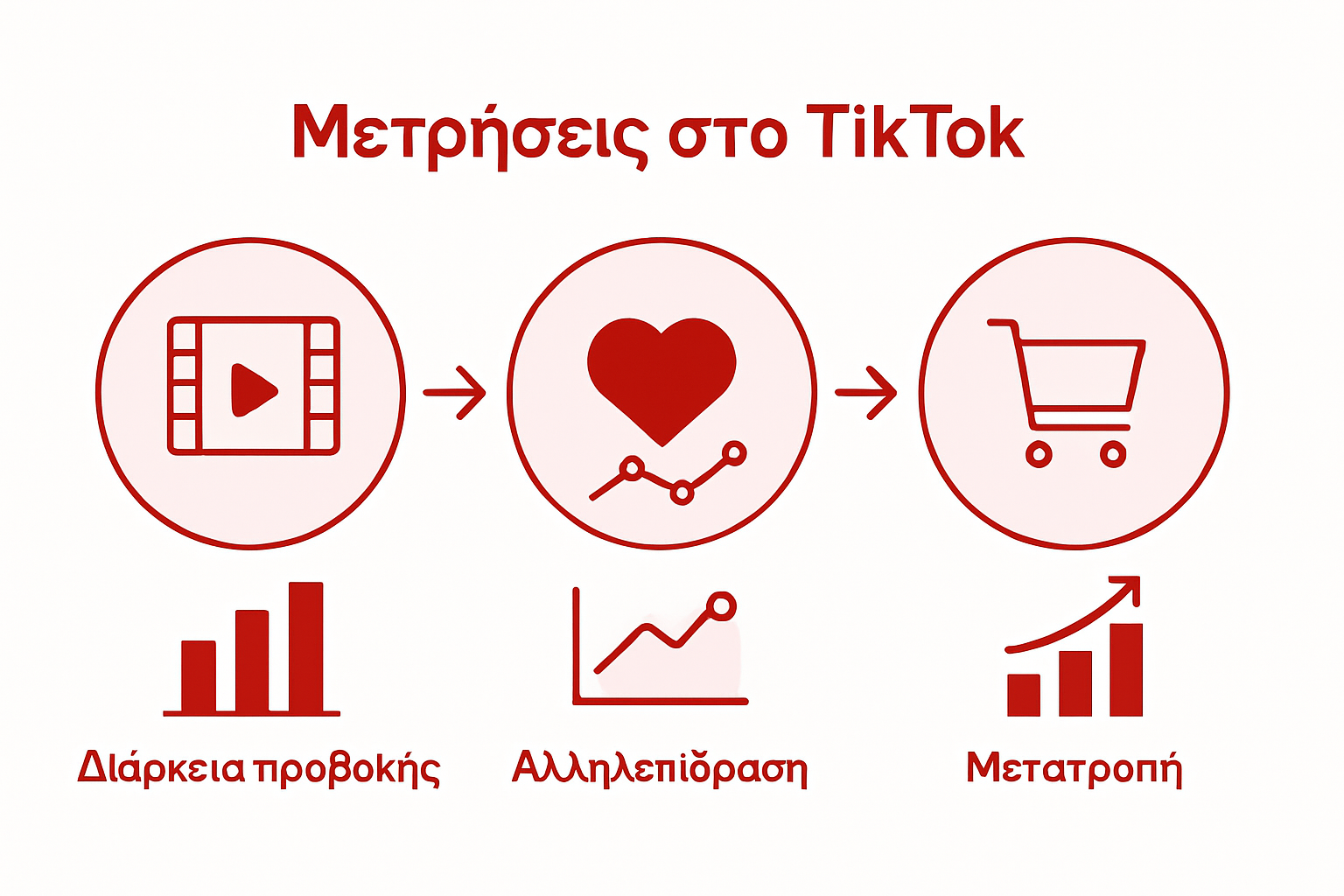 Μετρήσεις στο TikTok

Διάρκεια προβοκής

Αλληλεπίδραση

Μετατροπή