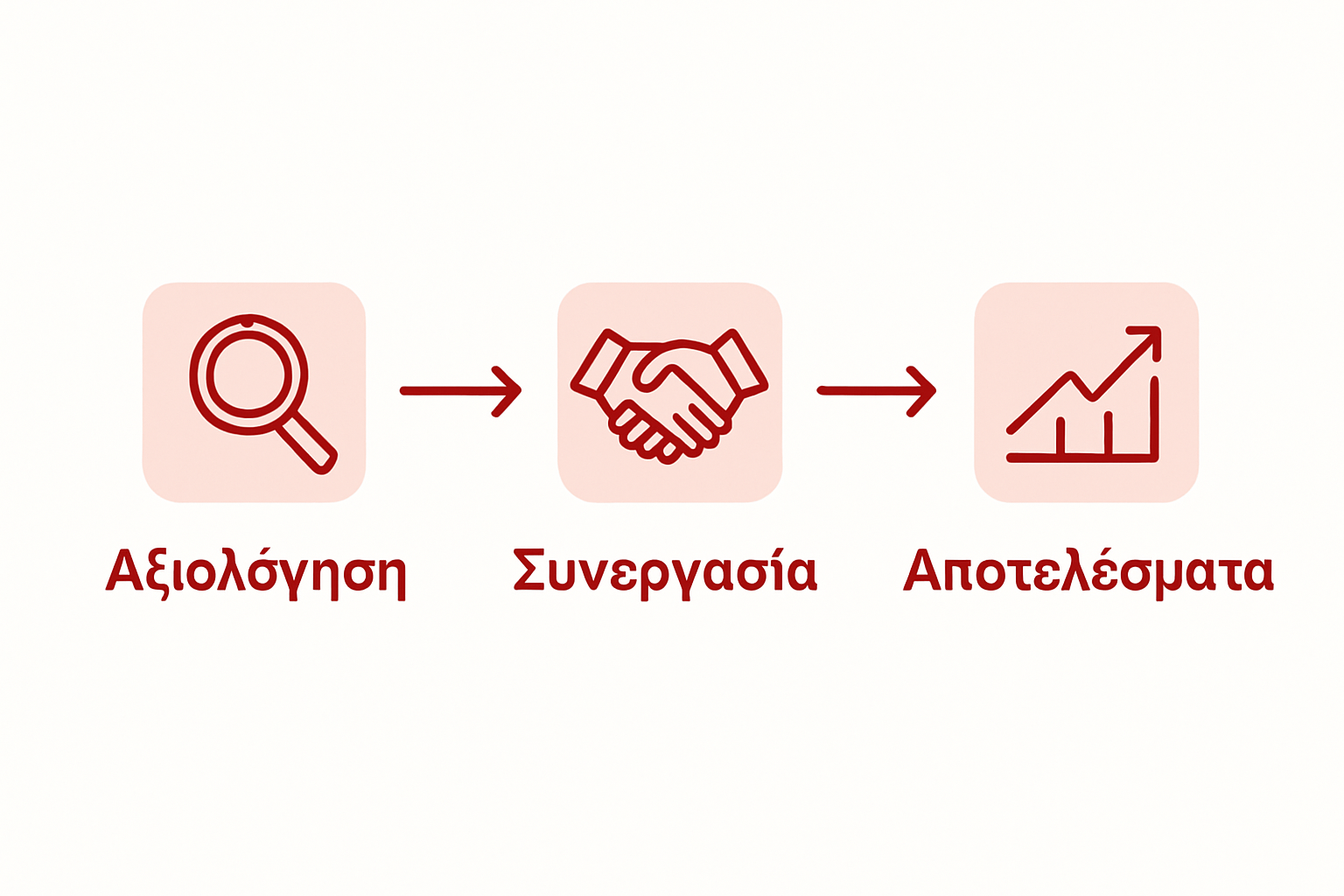 Αξιολόγηση

Συνεργασία

Αποτελέσματα