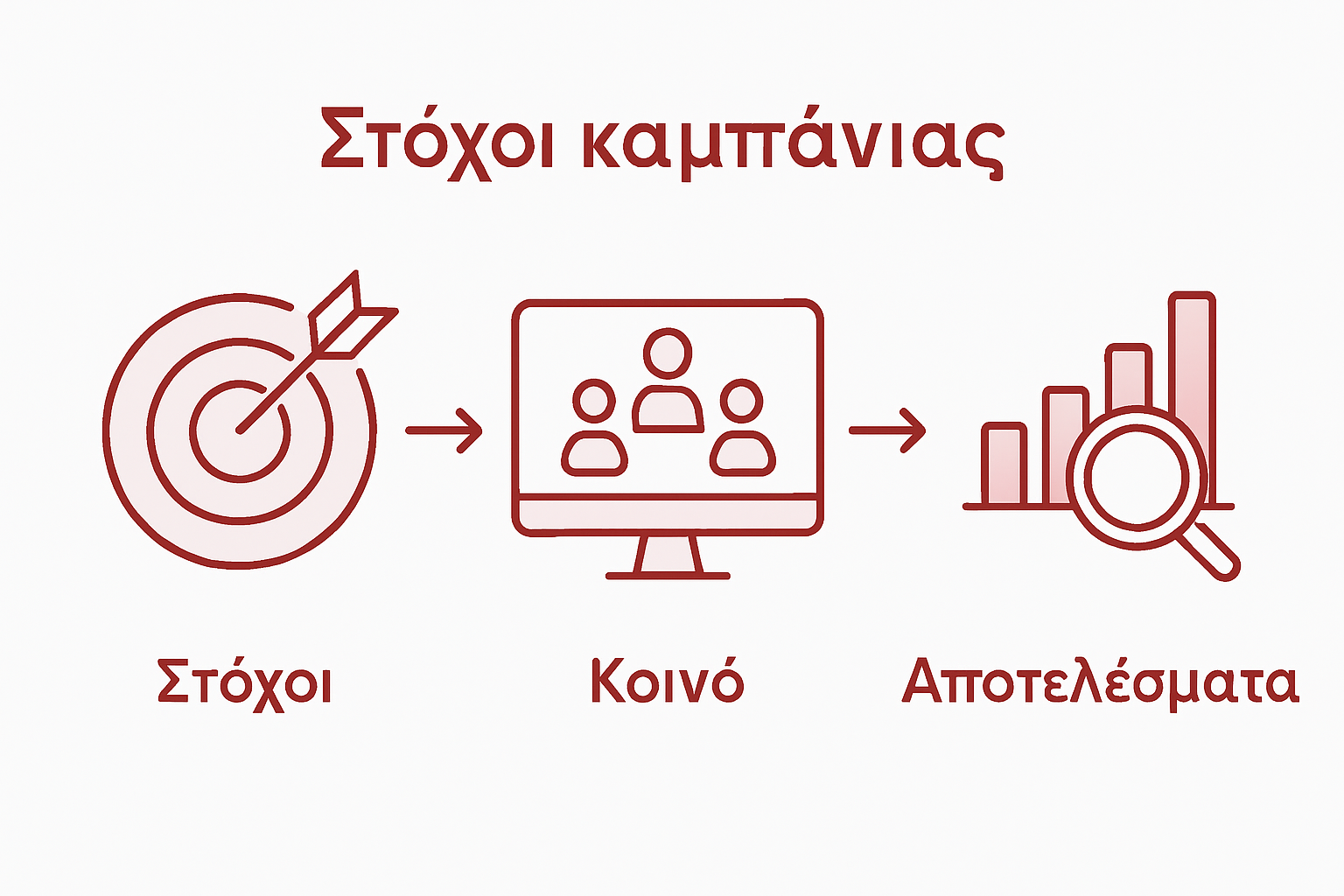 Στόχοι καμπάνιας

Στόχοι

Κοινό

Αποτελέσματα