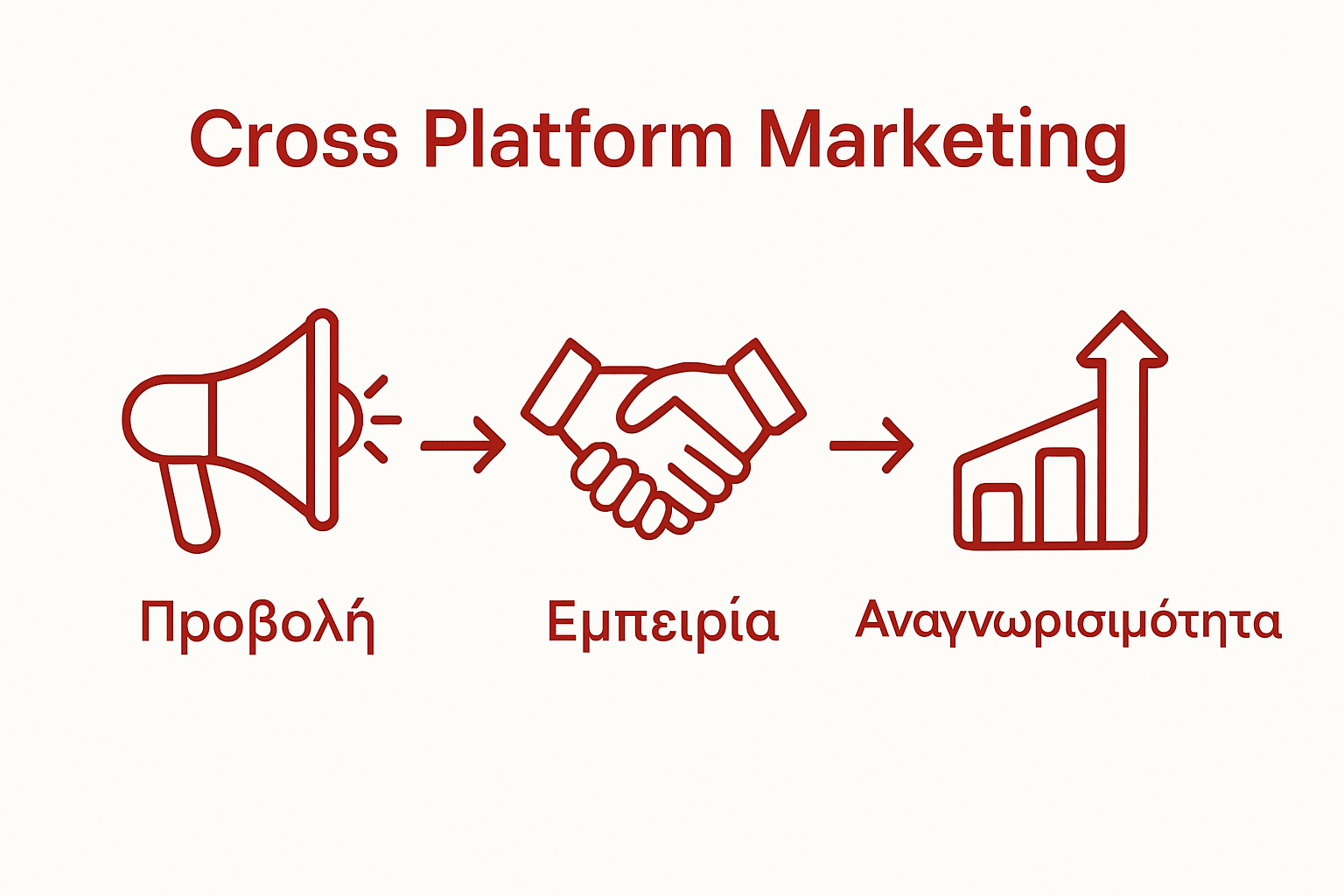 Cross Platform Marketing

Προβολή

Εμπειρία

Αναγνωρισιμότητα