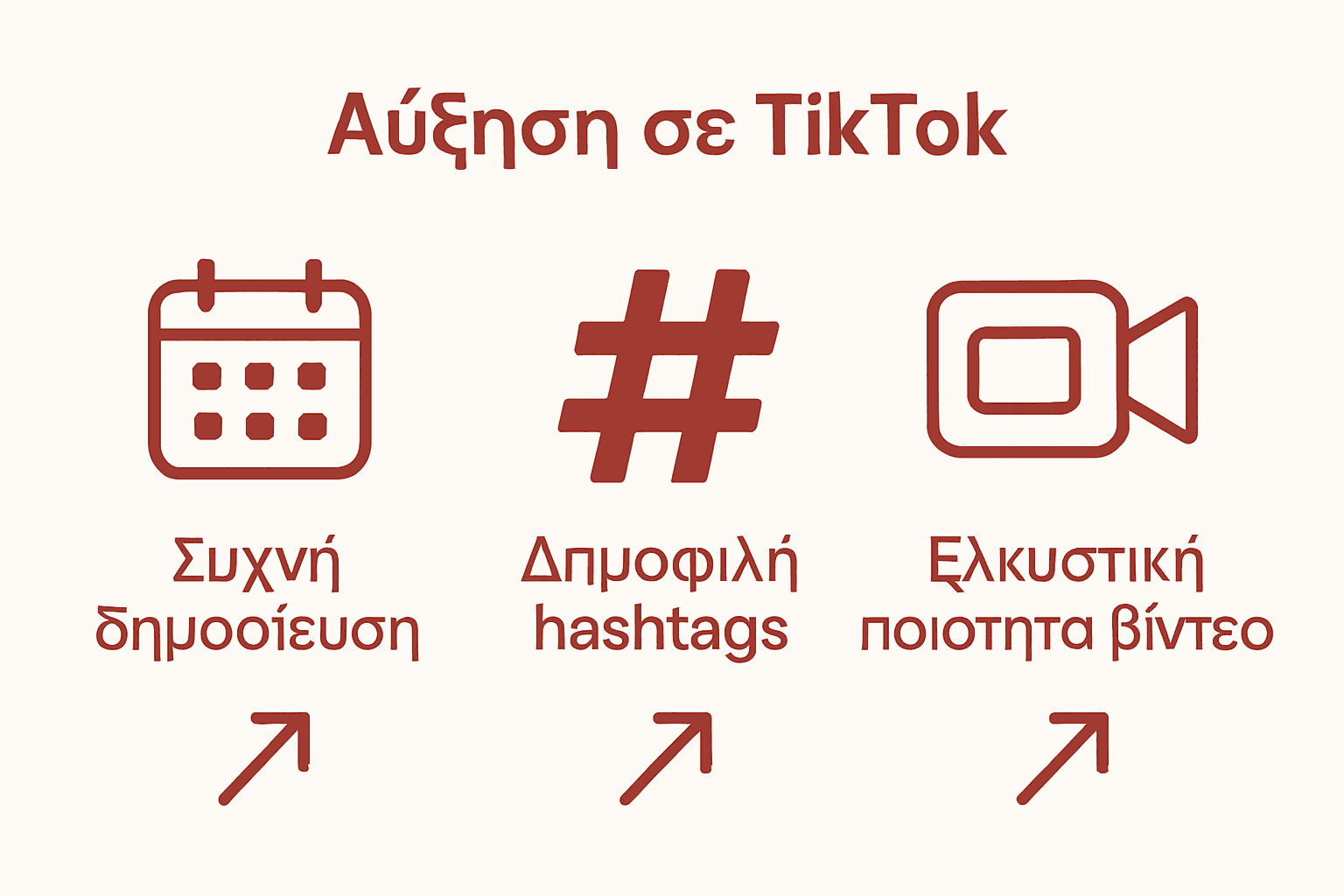 Αύξηση σε TikTok

Συχνή δημοσίευση

Δημοφιλή hashtags

Ελκυστική ποιοτητα βίντεο